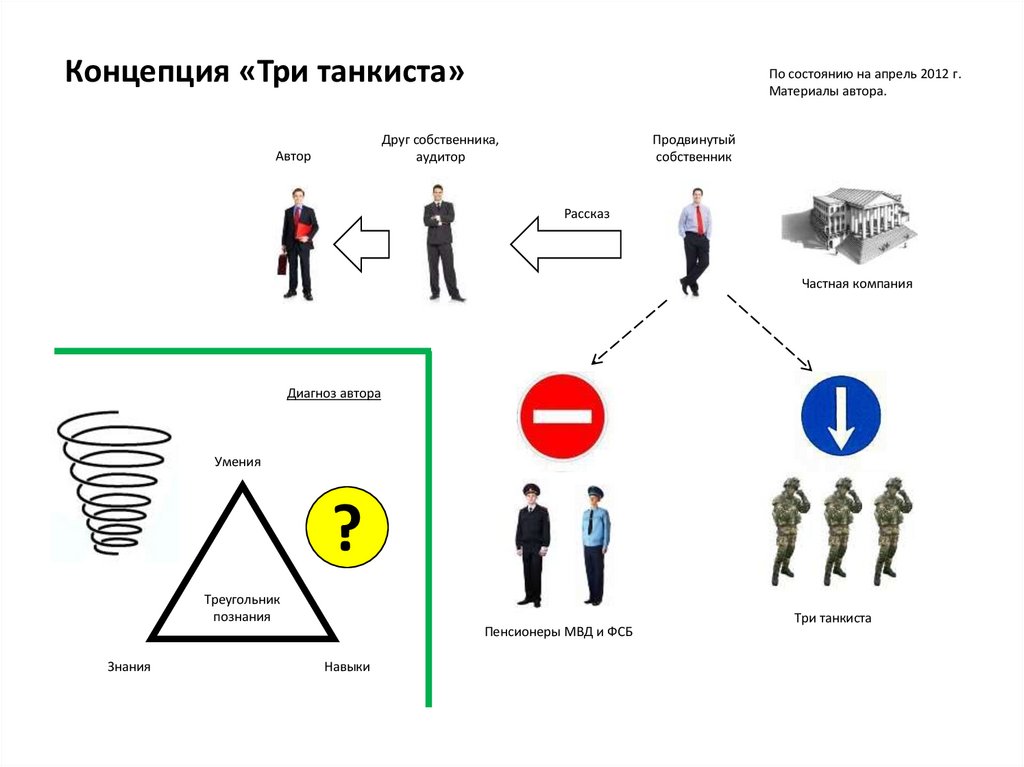 Концепция «Три танкиста»

По состоянию на апрель 2012 г.
Материалы автора.

Автор

Друг собственника,
аудитор

Рассказ

Продвинутый
собственник

Частная компания

Диагноз автора

Умения

?

Треугольник
познания

Знания

Навыки

Пенсионеры МВД и ФСБ

Три танкиста