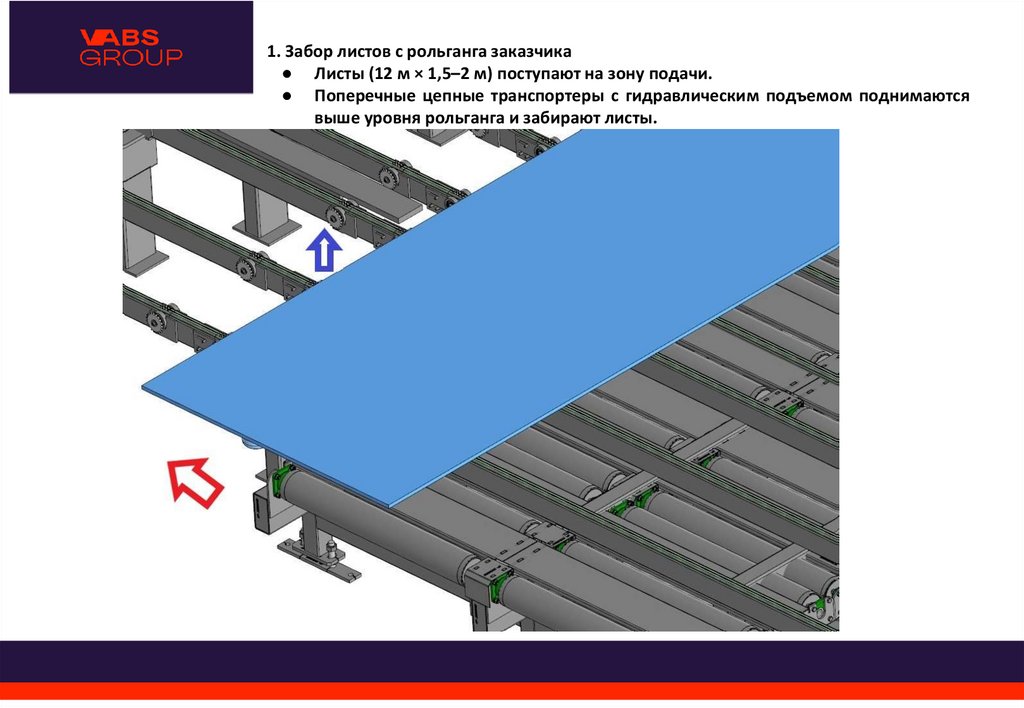 VABS GROUP

1. Забор листов с рольганга заказчика

● Листы (12 м × 1,5–2 м) поступают на зону подачи.

● Поперечные цепные транспортеры с гидравлическим подъемом поднимаются выше уровня рольганга и забирают листы.