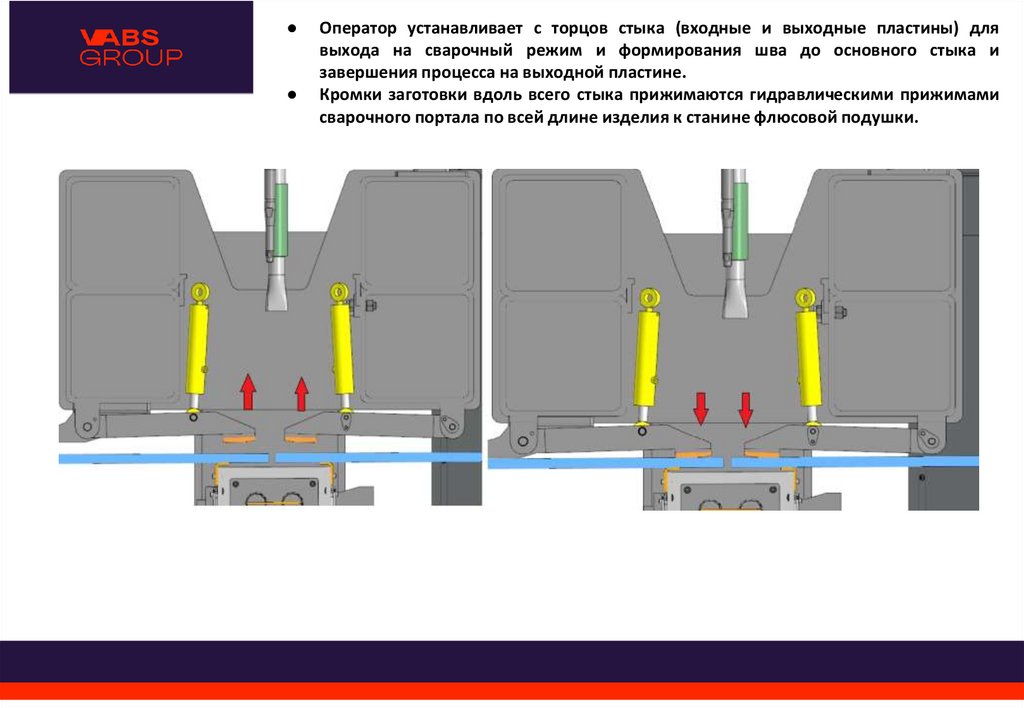 VABS GROUP

● Оператор устанавливает с торцов стыка (входные и выходные пластины) для выхода на сварочный режим и формирования шва до основного стыка и завершения процесса на выходной пластине.

● Кромки заготовки вдоль всего стыка прижимаются гидравлическими прижимами сварочного портала по всей длине изделия к станине флюсовой подушки.