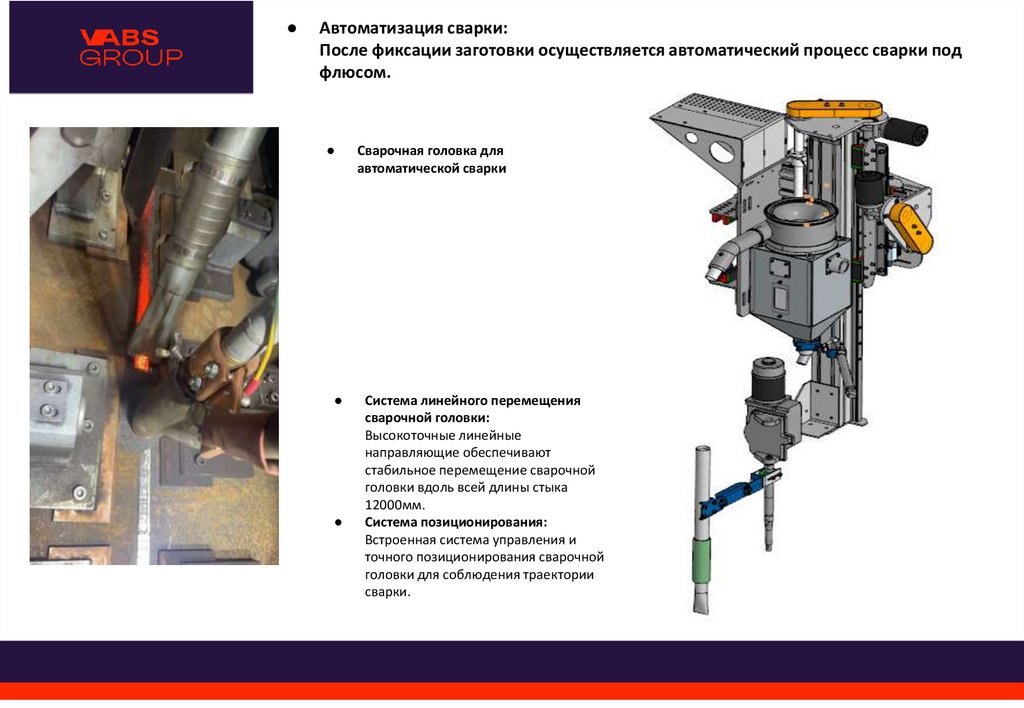 VABS GROUP

● Автоматизация сварки:
После фиксации заготовки осуществляется автоматический процесс сварки под флюсом.

● Сварочная головка для автоматической сварки

● Система линейного перемещения сварочной головки:
Высокоточные линейные направляющие обеспечивают стабильное перемещение сварочной головки вдоль всей длины стыка 12000мм.

● Система позиционирования:
Встроенная система управления и точного позиционирования сварочной головки для соблюдения траектории сварки.