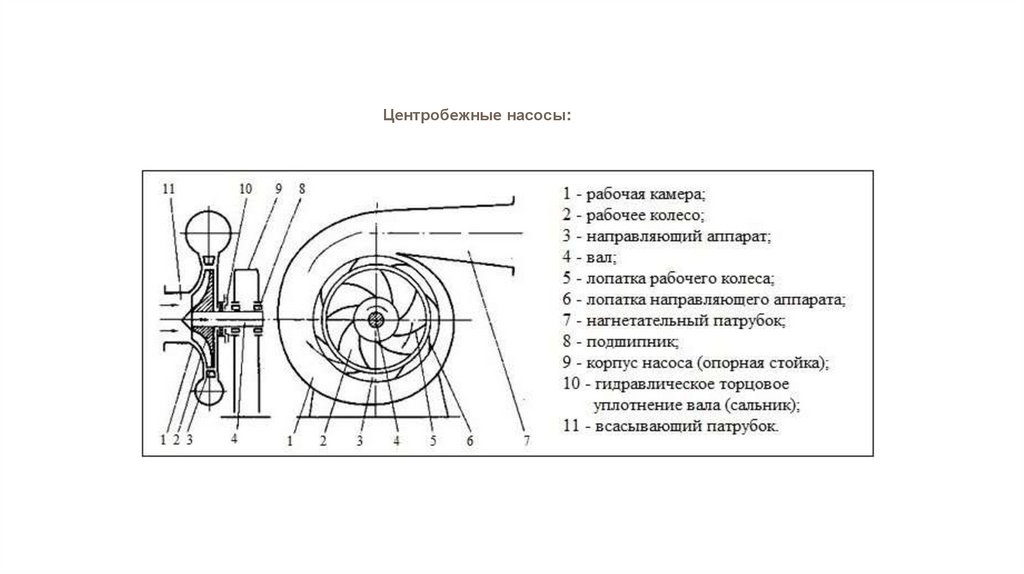 Центробежные насосы:

11
10
9
8
1 2 3
4
1
2
3
4
5
6
7

1 - рабочая камера;
2 - рабочее колесо;
3 - направляющий аппарат;
4 - вал;
5 - лопатка рабочего колеса;
6 - лопатка направляющего аппарата;
7 - нагнетательный патрубок;
8 - подшипник;
9 - корпус насоса (опорная стойка);
10 - гидравлическое торцовое уплотнение вала (сальник);
11 - всасывающий патрубок.