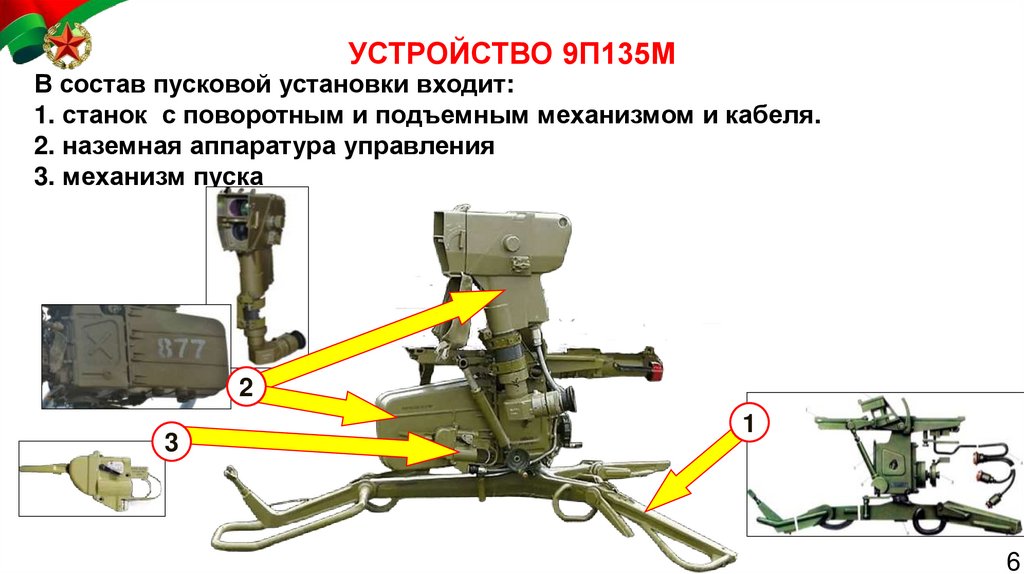 УСТРОЙСТВО 9П135М

В состав пусковой установки входит:
1. станок с поворотным и подъемным механизмом и кабеля.
2. наземная аппаратура управления
3. механизм пуска

877

2

3

1

6