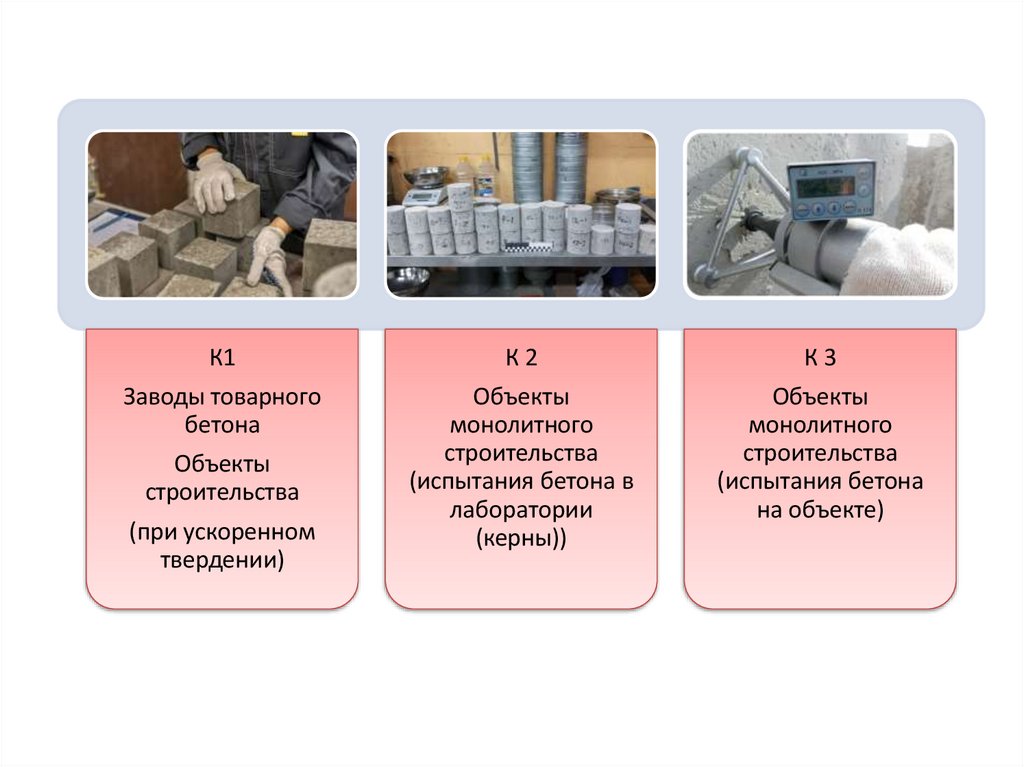 К1

Заводы товарного бетона

Объекты строительства

(при ускоренном твердении)

К 2

Объекты монолитного строительства (испытания бетона в лаборатории (керны))

К 3

Объекты монолитного строительства (испытания бетона на объекте)