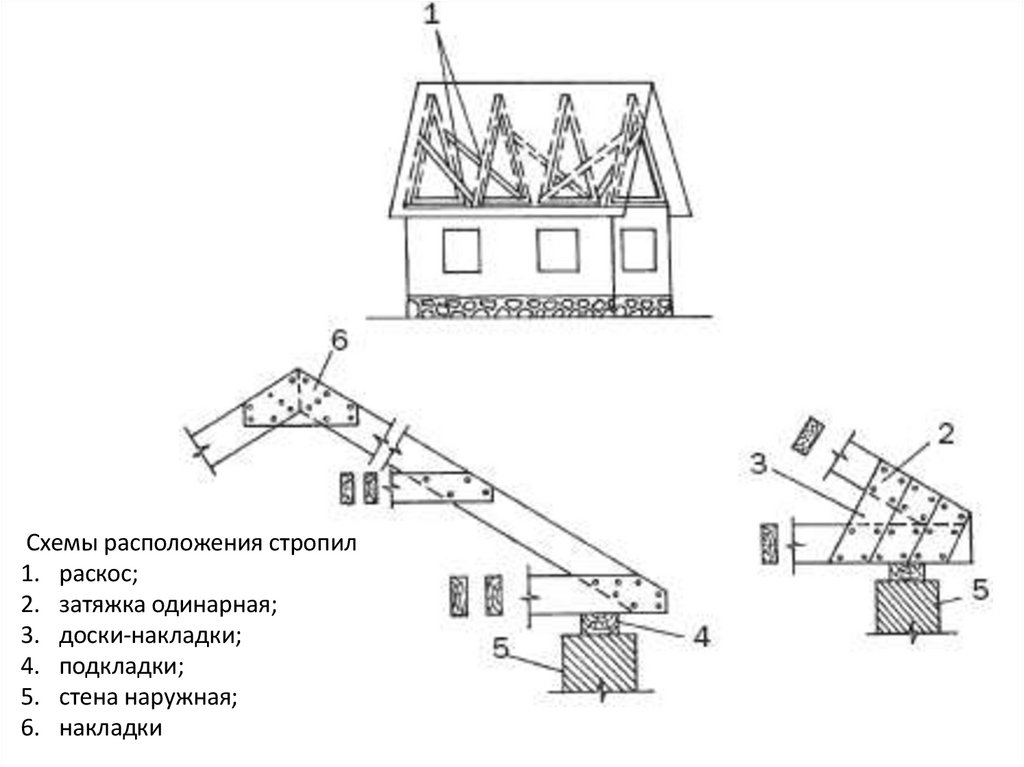 1

6

2

3

5

4

5

Схемы расположения стропил
1. раскос;
2. затяжка одинарная;
3. доски-накладки;
4. подкладки;
5. стена наружная;
6. накладки