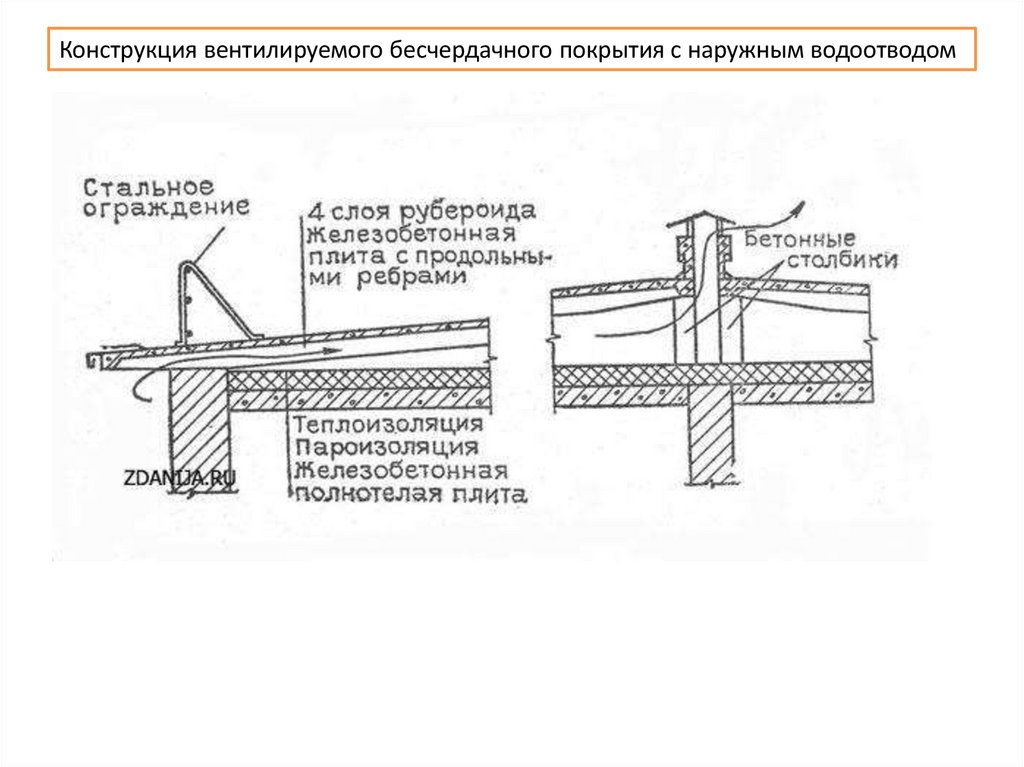 Конструкция вентилируемого бесчердачного покрытия с наружным водоотводом

Стальное ограждение

4 слоя рубероида
Железобетонная плита с продольными ребрами

Бетонные столбики

Теплоизоляция
Пароизоляция
Железобетонная полнотелая плита

ZDANIJA.RU