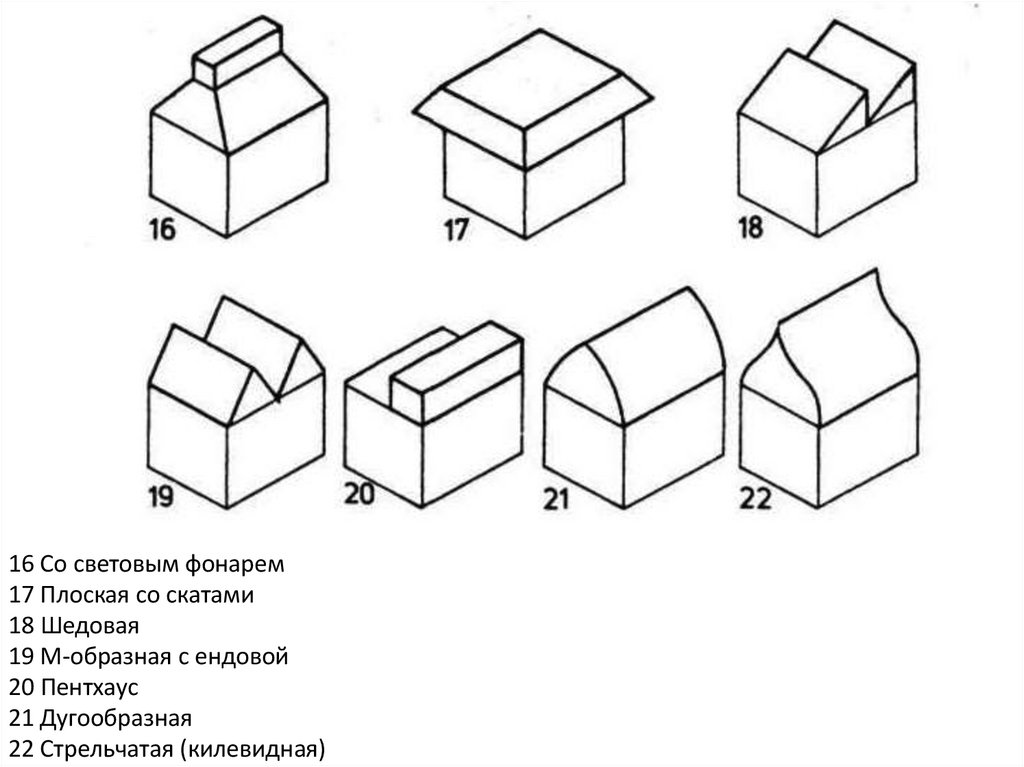 16

17

18

19

20

21

22

16 Со световым фонарем
17 Плоская со скатами
18 Шедовая
19 М-образная с ендовой
20 Пентхаус
21 Дугообразная
22 Стрельчатая (килевидная)