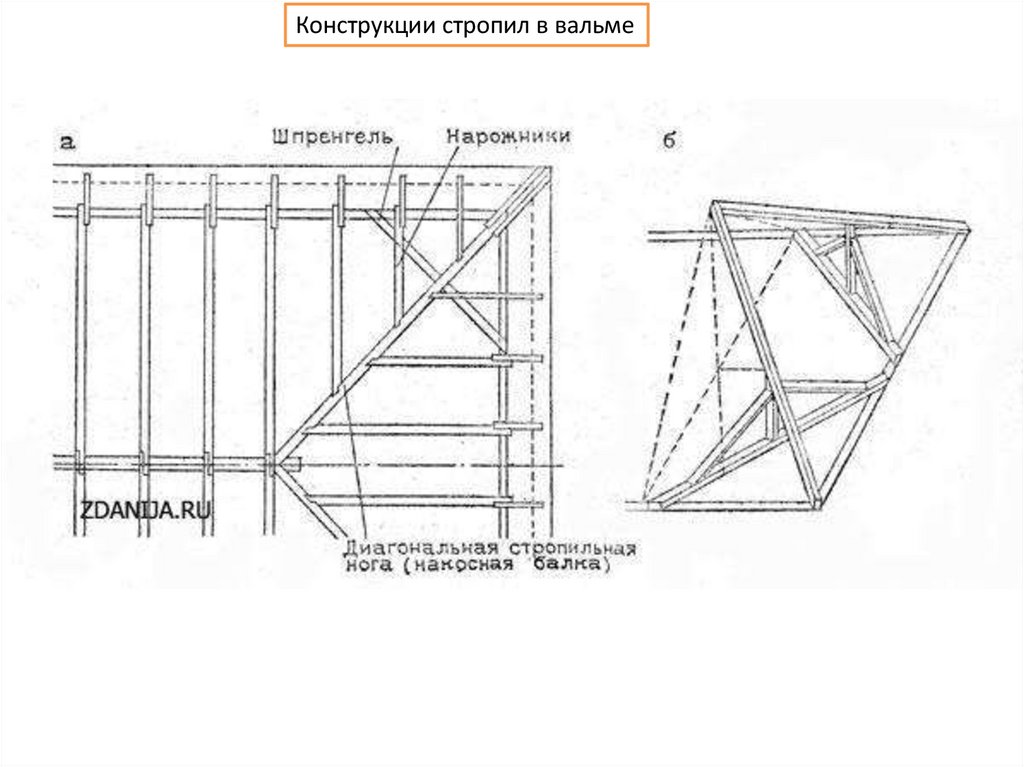 Конструкции стропил в вальме

а

Шпренгель

Нарожники

б

ZDANIJA.RU

Диагональная стропильная нога (накосная балка)