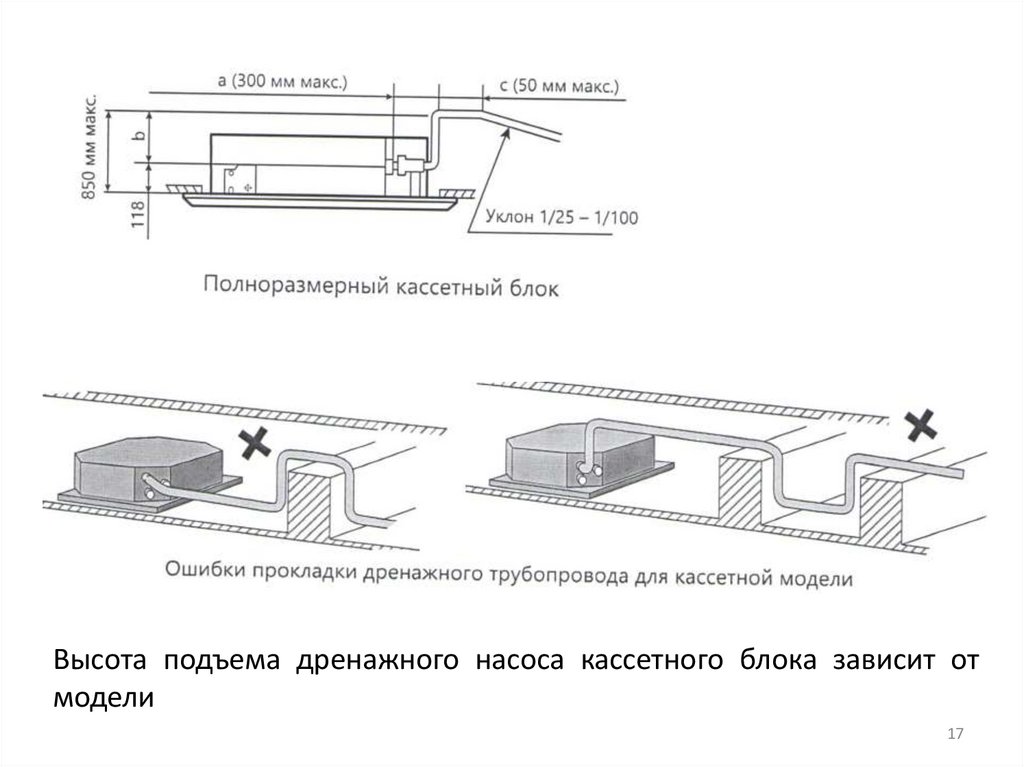 a (300 мм макс.)

c (50 мм макс.)

850 мм макс.

b

118

Уклон 1/25 – 1/100

Полноразмерный кассетный блок

Ошибки прокладки дренажного трубопровода для кассетной модели

Высота подъема дренажного насоса кассетного блока зависит от модели

17