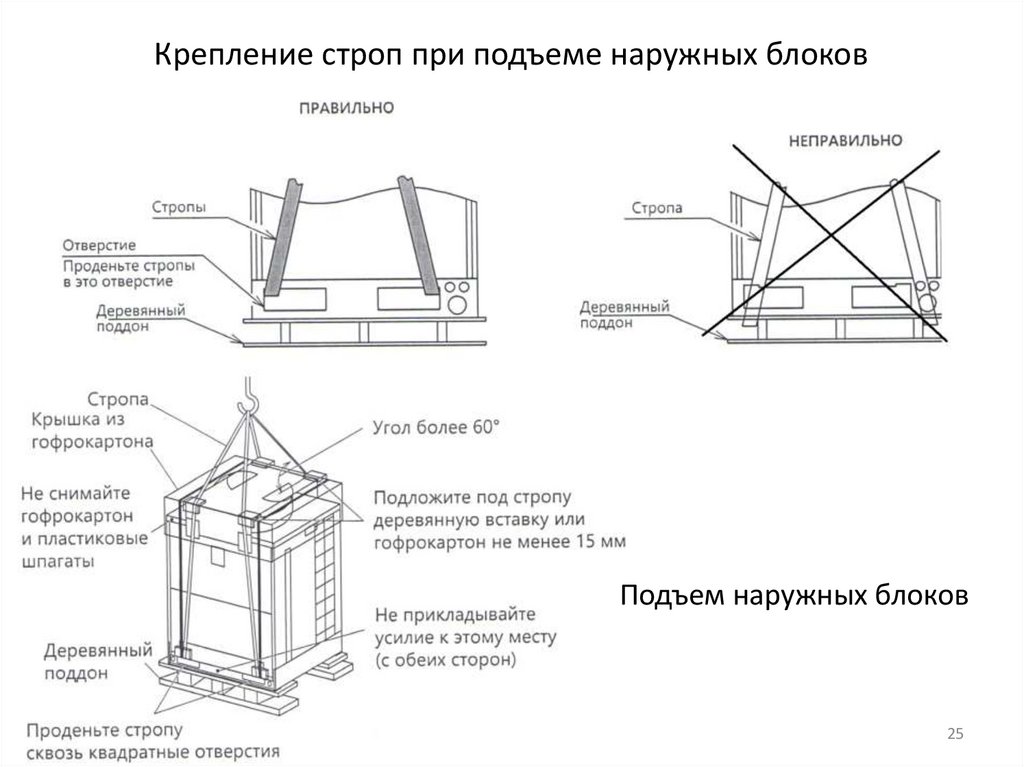 Крепление строп при подъеме наружных блоков

ПРАВИЛЬНО

Стропы

Отверстие

Проденьте стропы в это отверстие

Деревянный поддон

НЕПРАВИЛЬНО

Стропа

Деревянный поддон

Стропа

Крышка из гофрокартона

Не снимайте гофрокартон и пластиковые шпагаты

Деревянный поддон

Проденьте стропу сквозь квадратные отверстия

Угол более 60°

Подложите под стропу деревянную вставку или гофрокартон не менее 15 мм

Не прикладывайте усилие к этому месту (с обеих сторон)

Подъем наружных блоков

25