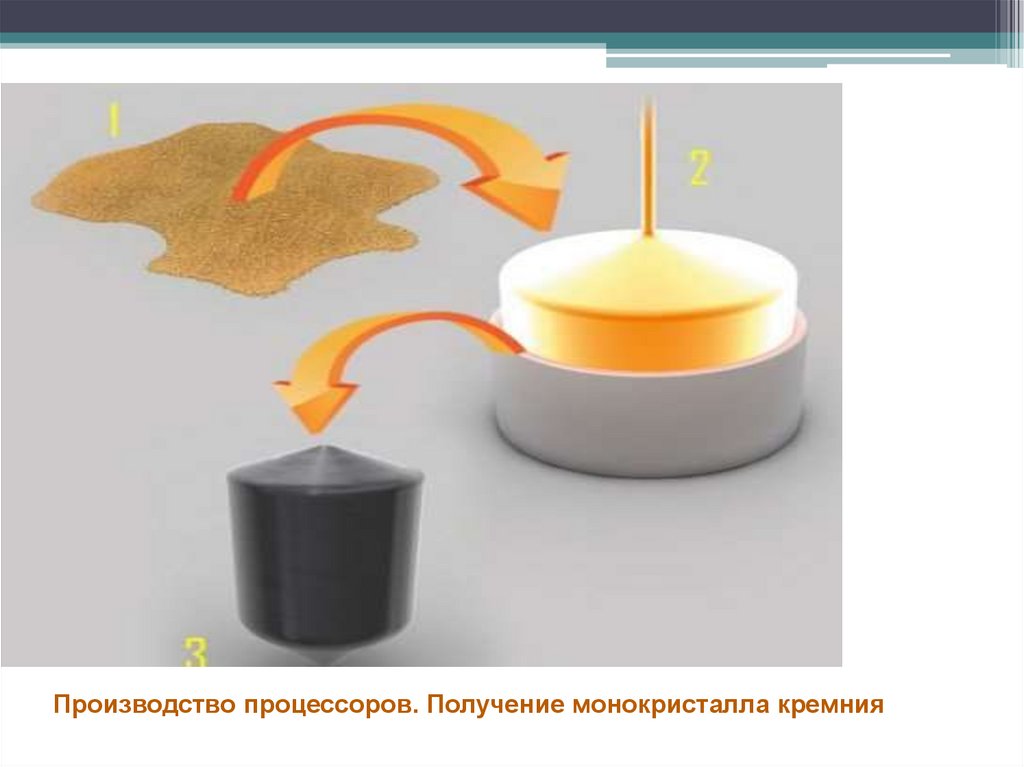 1

2

3

Производство процессоров. Получение монокристалла кремния