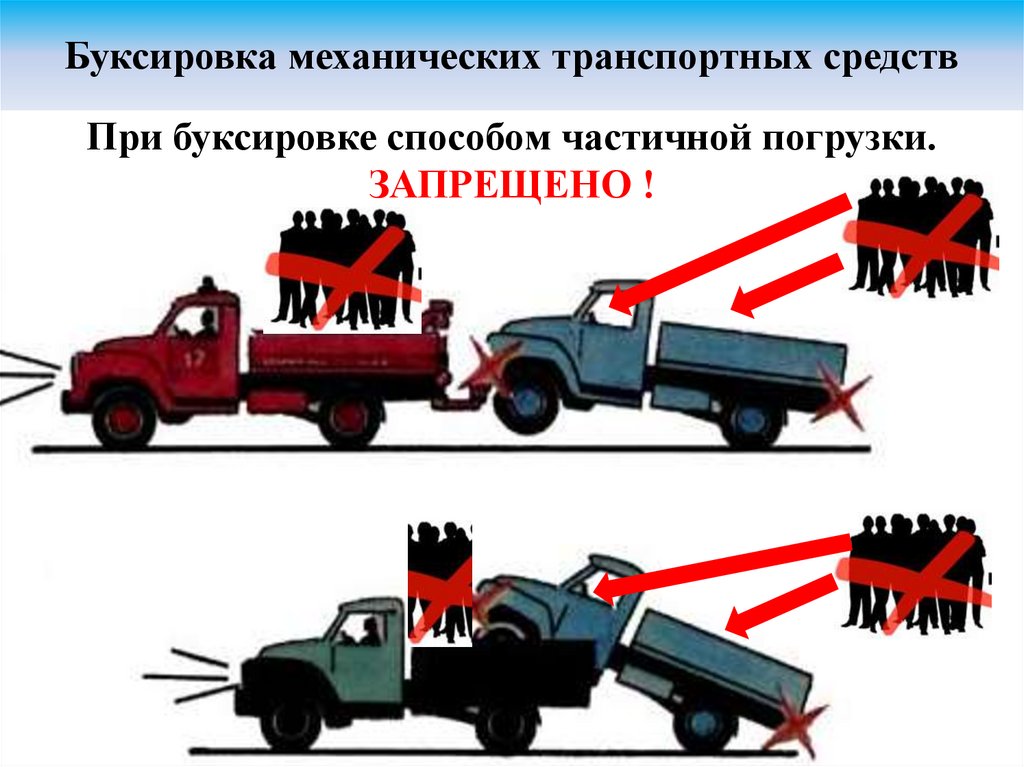 Буксировка механических транспортных средств

При буксировке способом частичной погрузки.
ЗАПРЕЩЕНО !

17