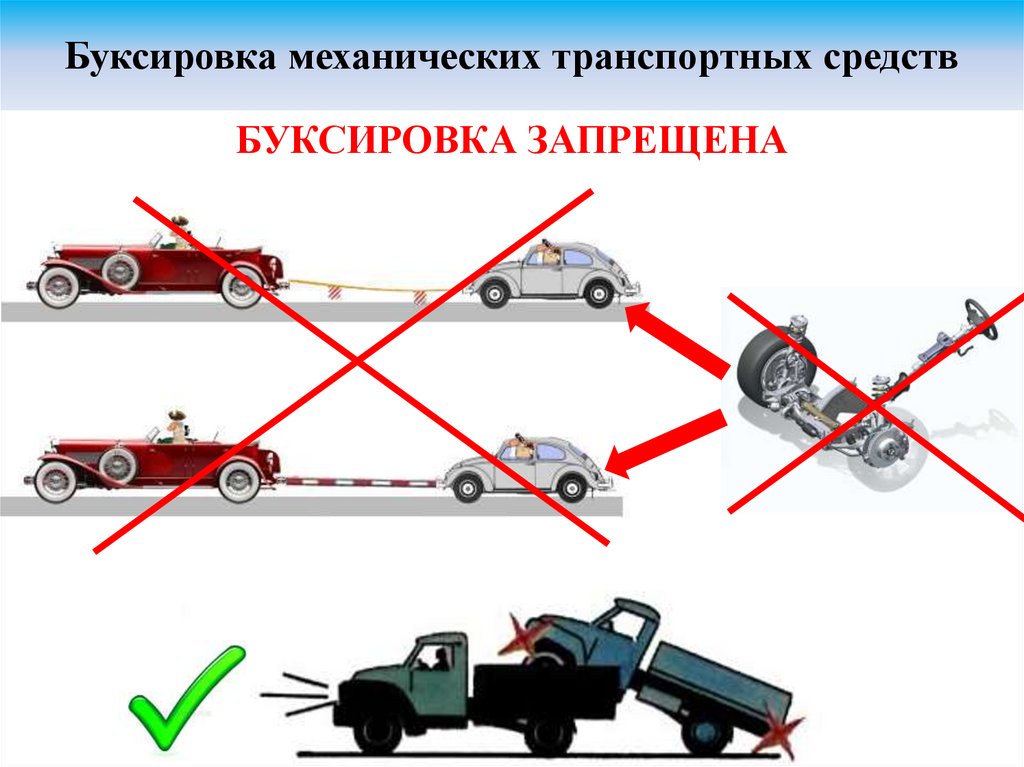 Буксировка механических транспортных средств

БУКСИРОВКА ЗАПРЕЩЕНА