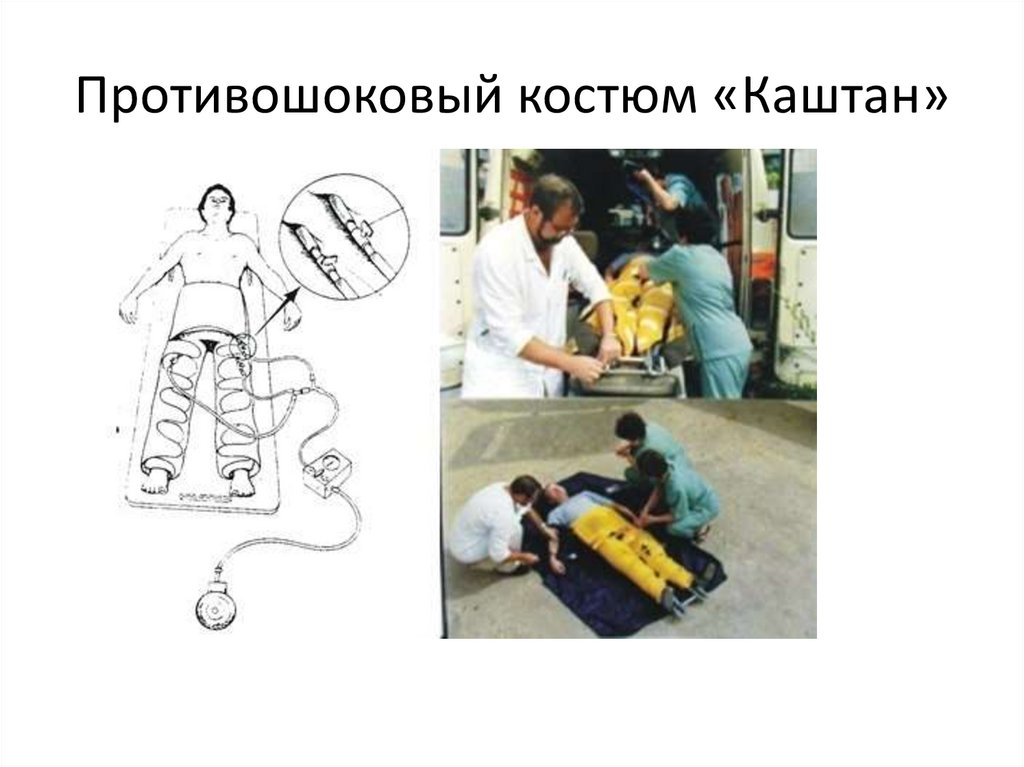 Противошоковый костюм «Каштан»