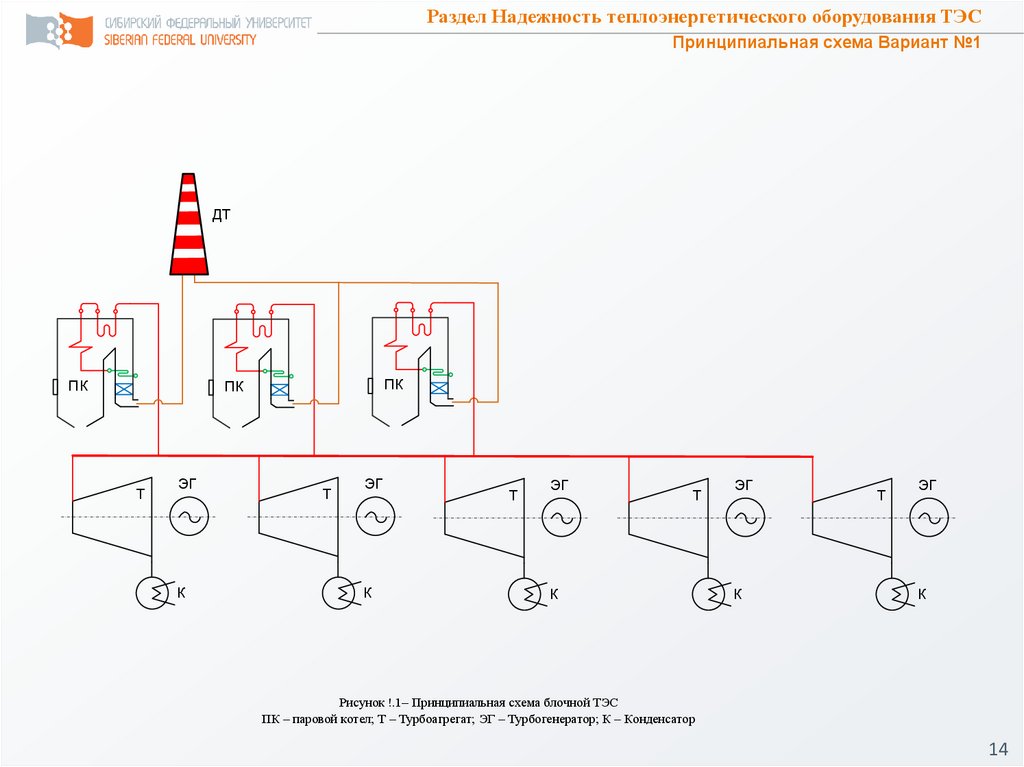 СИБИРСКИЙ ФЕДЕРАЛЬНЫЙ УНИВЕРСИТЕТ
SIBERIAN FEDERAL UNIVERSITY

Раздел Надежность теплоэнергетического оборудования ТЭС

Принципиальная схема Вариант №1

ДТ

ПК

ПК

ПК

Т

ЭГ

Т

ЭГ

Т

ЭГ

Т

ЭГ

Т

ЭГ

К

К

К

К

К

Рисунок !.1– Принципиальная схема блочной ТЭС
ПК – паровой котел; Т – Турбоагрегат; ЭГ – Турбогенератор; К – Конденсатор

14