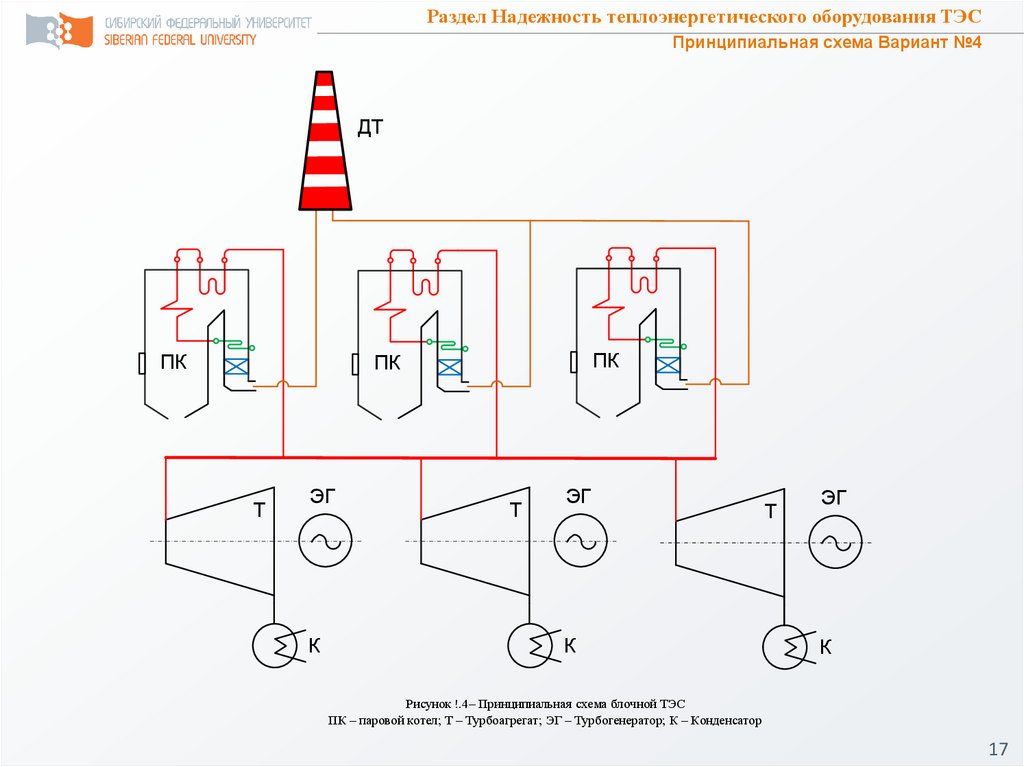 СИБИРСКИЙ ФЕДЕРАЛЬНЫЙ УНИВЕРСИТЕТ
SIBERIAN FEDERAL UNIVERSITY

Раздел Надежность теплоэнергетического оборудования ТЭС

Принципиальная схема Вариант №4

ДТ

ПК

ПК

ПК

Т

ЭГ

Т

ЭГ

Т

ЭГ

К

К

К

Рисунок !.4– Принципиальная схема блочной ТЭС
ПК – паровой котел; Т – Турбоагрегат; ЭГ – Турбогенератор; К – Конденсатор

17