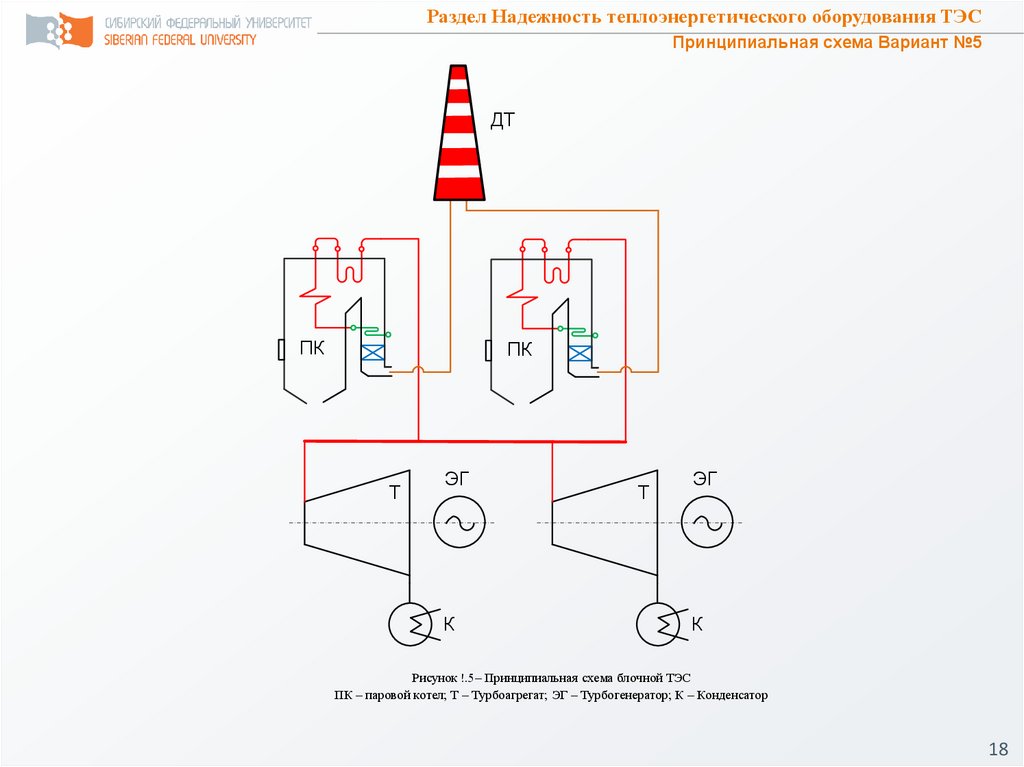 СИБИРСКИЙ ФЕДЕРАЛЬНЫЙ УНИВЕРСИТЕТ
SIBERIAN FEDERAL UNIVERSITY

Раздел Надежность теплоэнергетического оборудования ТЭС

Принципиальная схема Вариант №5

ДТ

ПК

ПК

Т

ЭГ

Т

ЭГ

К

К

Рисунок !.5 – Принципиальная схема блочной ТЭС
ПК – паровой котел; Т – Турбоагрегат; ЭГ – Турбогенератор; К – Конденсатор

18