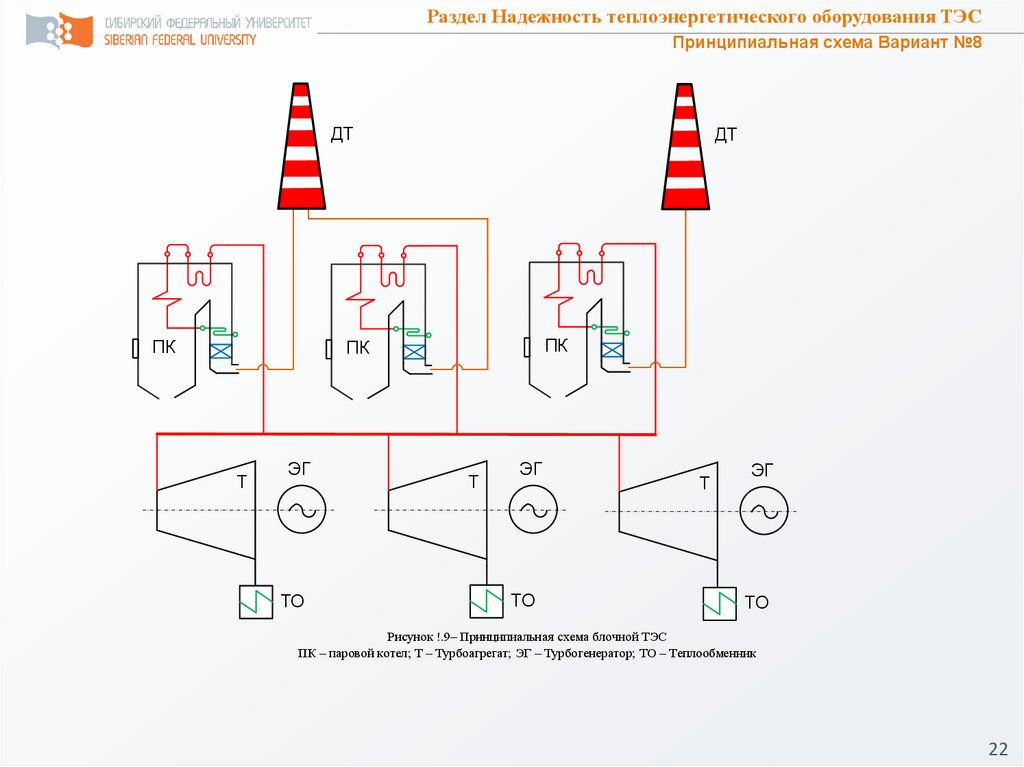 СИБИРСКИЙ ФЕДЕРАЛЬНЫЙ УНИВЕРСИТЕТ
SIBERIAN FEDERAL UNIVERSITY

Раздел Надежность теплоэнергетического оборудования ТЭС

Принципиальная схема Вариант №8

ДТ

ДТ

ПК

ПК

ПК

Т

ЭГ

Т

ЭГ

Т

ЭГ

ТО

ТО

ТО

Рисунок !.9– Принципиальная схема блочной ТЭС
ПК – паровой котел; Т – Турбоагрегат; ЭГ – Турбогенератор; ТО – Теплообменник

22