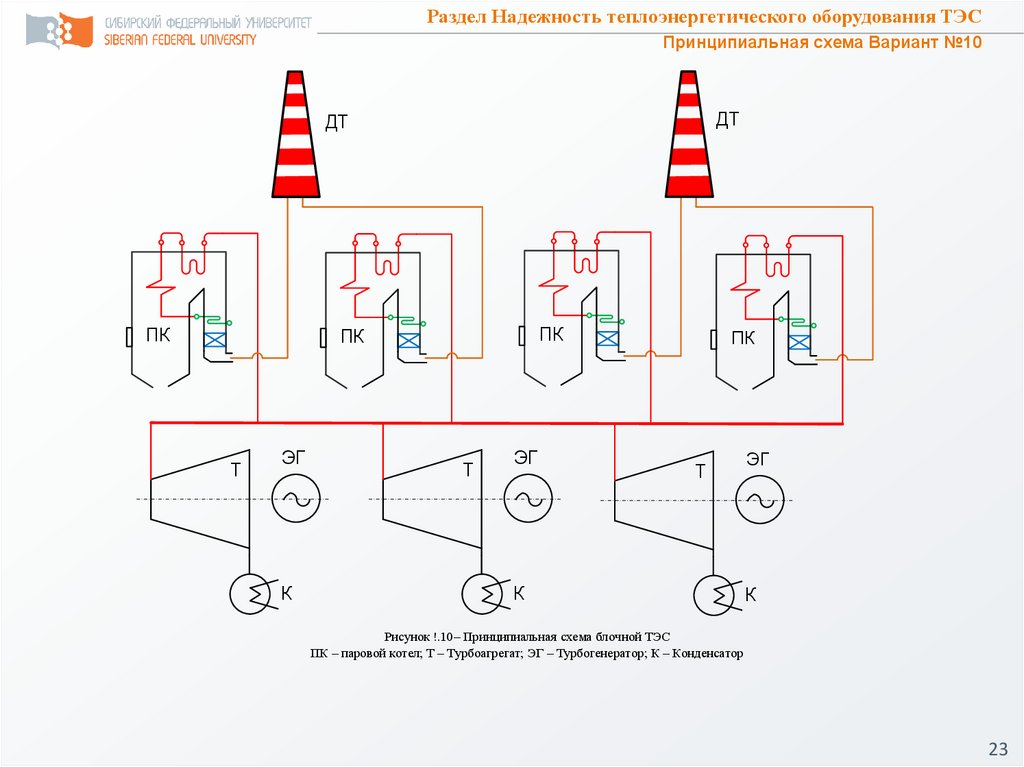 СИБИРСКИЙ ФЕДЕРАЛЬНЫЙ УНИВЕРСИТЕТ
SIBERIAN FEDERAL UNIVERSITY

Раздел Надежность теплоэнергетического оборудования ТЭС

Принципиальная схема Вариант №10

ДТ

ДТ

ПК

ПК

ПК

ПК

Т

ЭГ

Т

ЭГ

Т

ЭГ

К

К

К

Рисунок !.10 – Принципиальная схема блочной ТЭС
ПК – паровой котел; Т – Турбоагрегат; ЭГ – Турбогенератор; К – Конденсатор

23