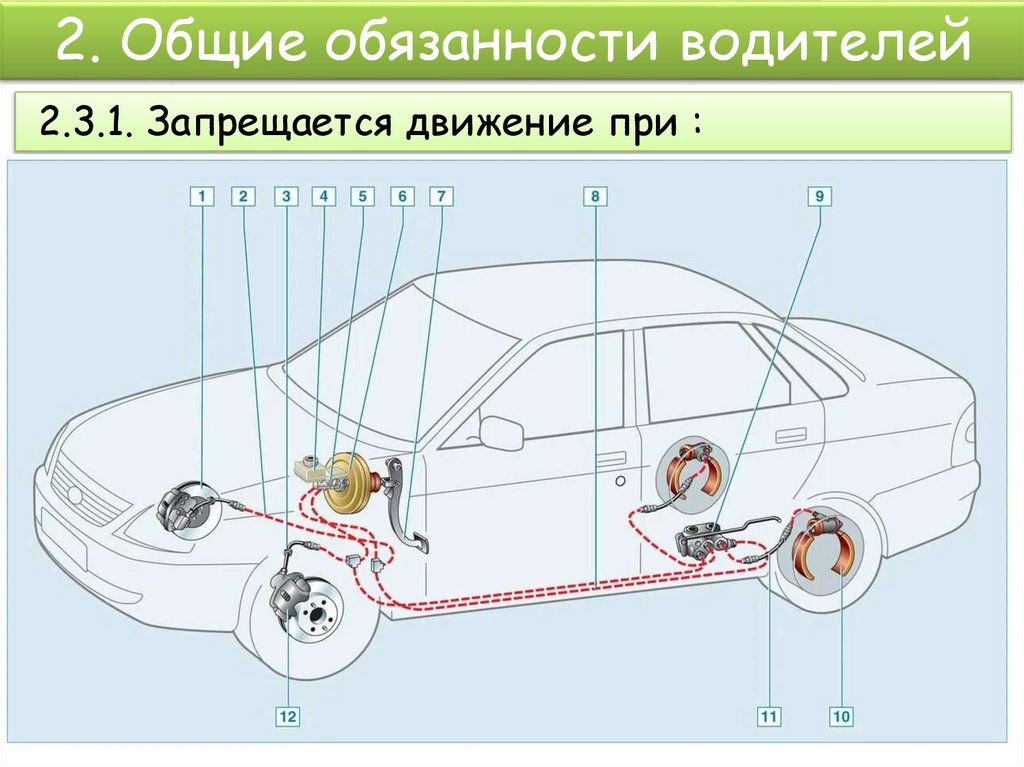 2. Общие обязанности водителей

2.3.1. Запрещается движение при :

1 2 3 4 5 6 7 8 9

12 11 10