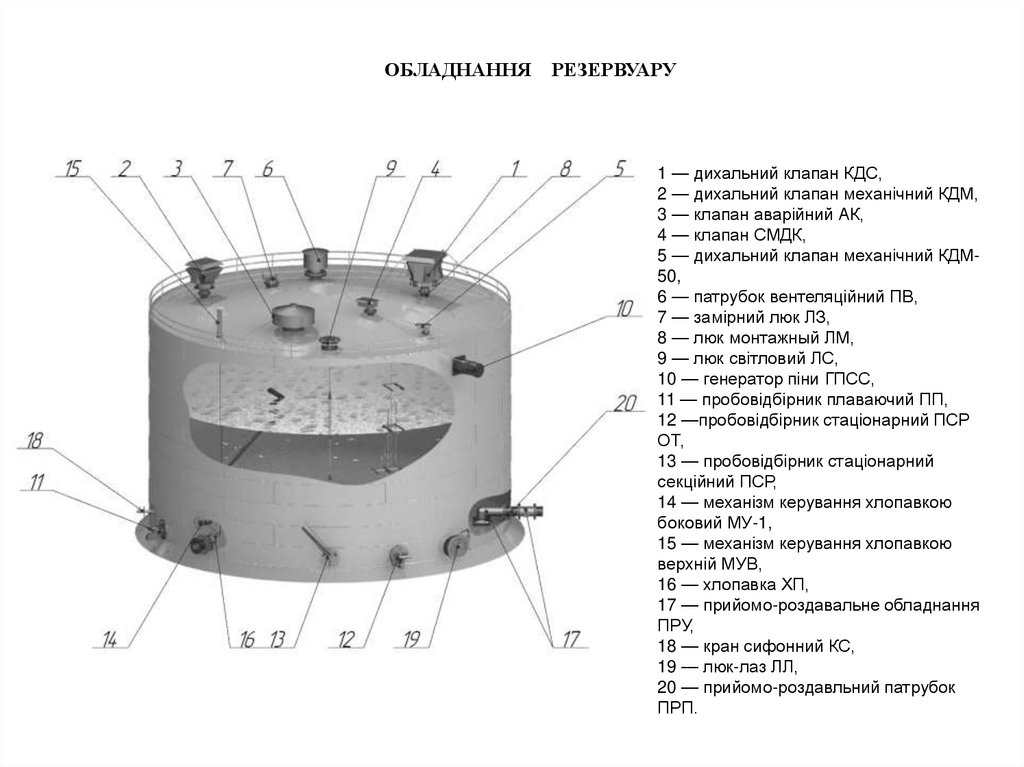 ОБЛАДНАННЯ РЕЗЕРВУАРУ

15 2 3 7 6 9 4 1 8 5

10

20

18

11

14 16 13 12 19 17

1 — дихальний клапан КДС,
2 — дихальний клапан механічний КДМ,
3 — клапан аварійний АК,
4 — клапан СМДК,
5 — дихальний клапан механічний КДМ-50,
6 — патрубок вентеляційний ПВ,
7 — замірний люк ЛЗ,
8 — люк монтажный ЛМ,
9 — люк світловий ЛС,
10 — генератор піни ГПСС,
11 — пробовідбірник плаваючий ПП,
12 —пробовідбірник стаціонарний ПСР ОТ,
13 — пробовідбірник стаціонарний секційний ПСР,
14 — механізм керування хлопавкою боковий МУ-1,
15 — механізм керування хлопавкою верхній МУВ,
16 — хлопавка ХП,
17 — прийомо-роздавальне обладнання ПРУ,
18 — кран сифонний КС,
19 — люк-лаз ЛЛ,
20 — прийомо-роздавльний патрубок ПРП.