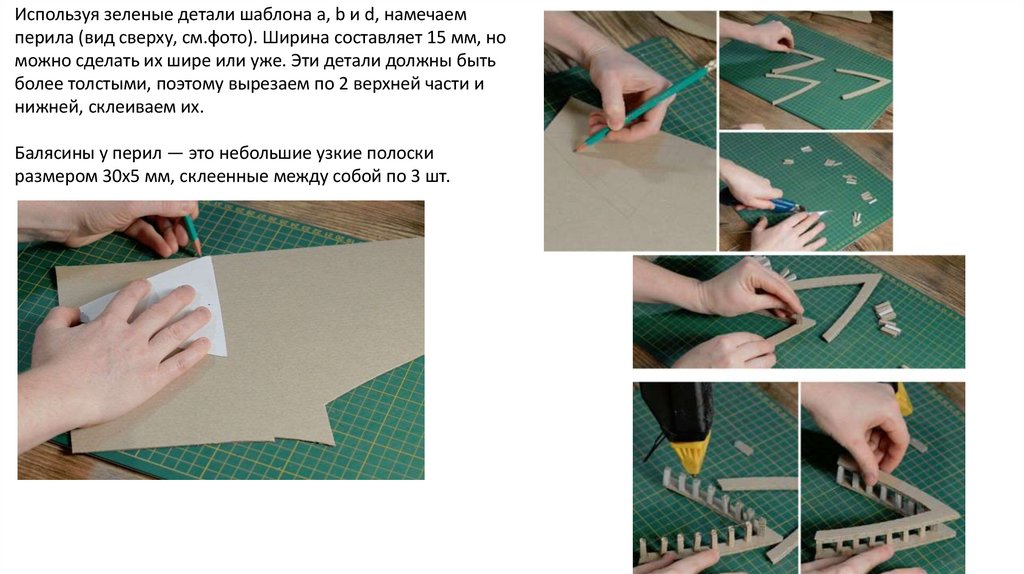 Используя зеленые детали шаблона a, b и d, намечаем перила (вид сверху, см.фото). Ширина составляет 15 мм, но можно сделать их шире или уже. Эти детали должны быть более толстыми, поэтому вырезаем по 2 верхней части и нижней, склеиваем их.

Балясины у перил — это небольшие узкие полоски размером 30х5 мм, склеенные между собой по 3 шт.