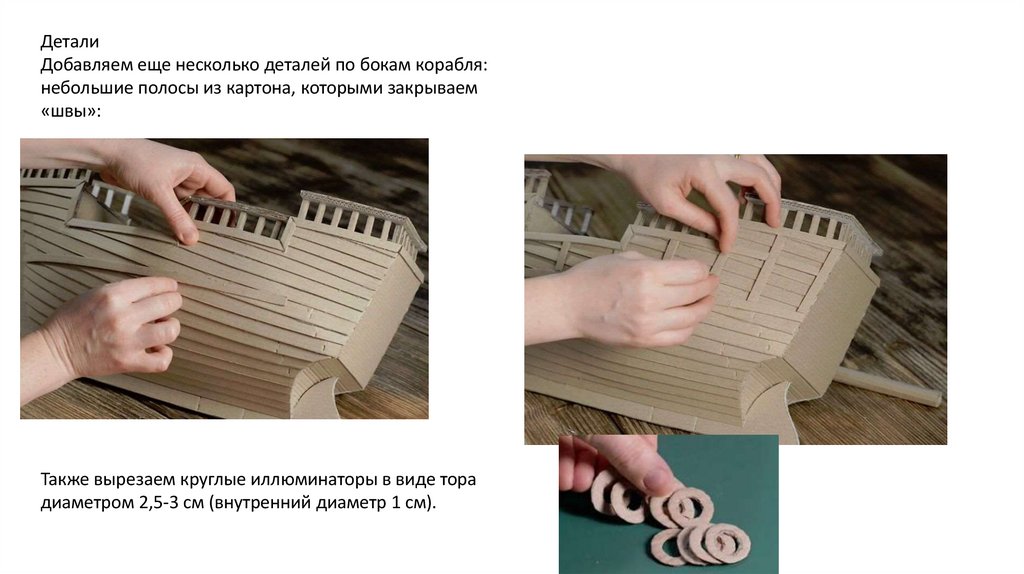 Детали
Добавляем еще несколько деталей по бокам корабля: небольшие полосы из картона, которыми закрываем «швы»:

Также вырезаем круглые иллюминаторы в виде тора диаметром 2,5-3 см (внутренний диаметр 1 см).