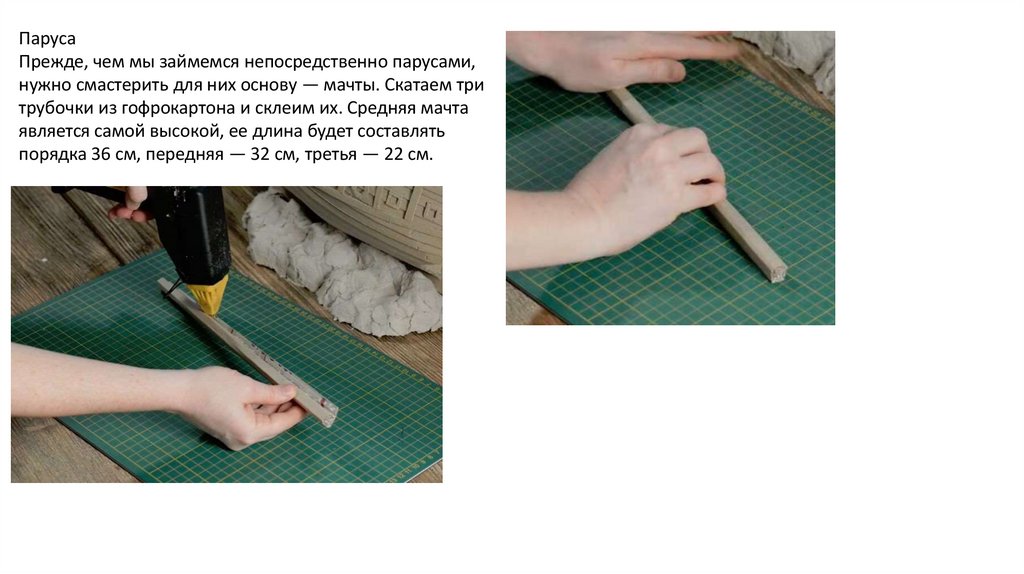 Паруса
Прежде, чем мы займемся непосредственно парусами, нужно смастерить для них основу — мачты. Скатаем три трубочки из гофрокартона и склеим их. Средняя мачта является самой высокой, ее длина будет составлять порядка 36 см, передняя — 32 см, третья — 22 см.