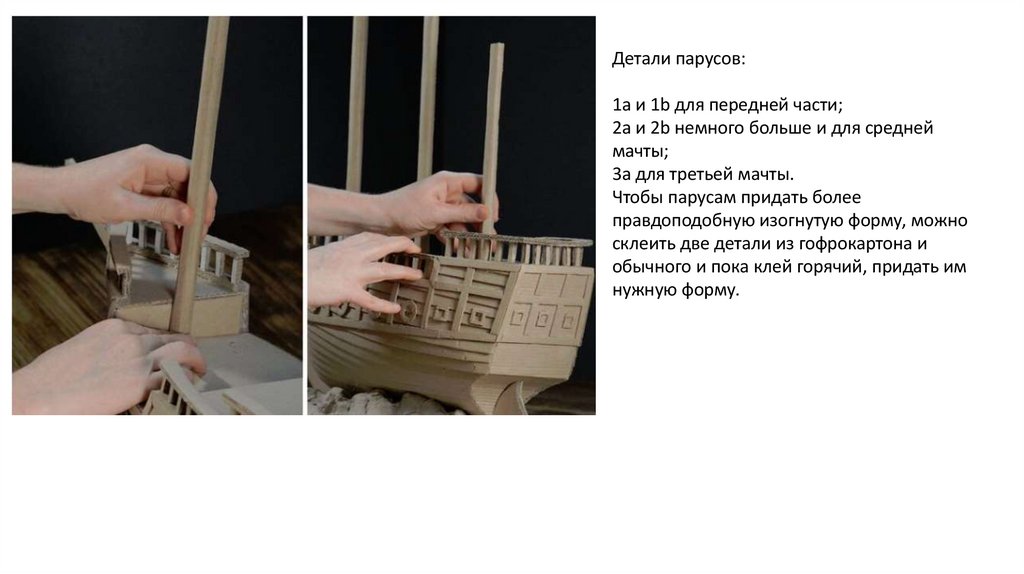 Детали парусов:

1a и 1b для передней части;
2a и 2b немного больше и для средней мачты;
3a для третьей мачты.
Чтобы парусам придать более правдоподобную изогнутую форму, можно склеить две детали из гофрокартона и обычного и пока клей горячий, придать им нужную форму.