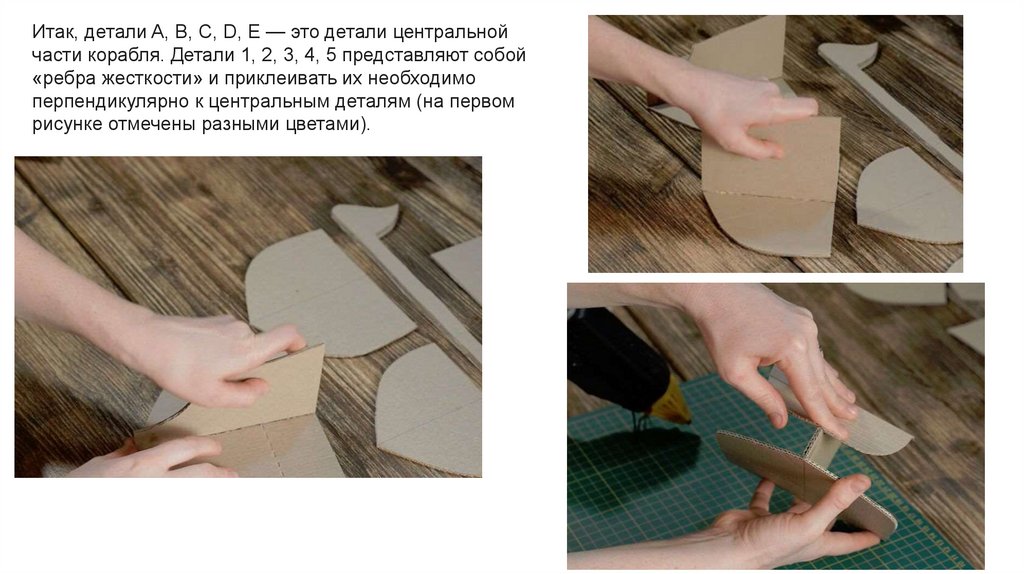 Итак, детали A, B, C, D, E — это детали центральной части корабля. Детали 1, 2, 3, 4, 5 представляют собой «ребра жесткости» и приклеивать их необходимо перпендикулярно к центральным деталям (на первом рисунке отмечены разными цветами).