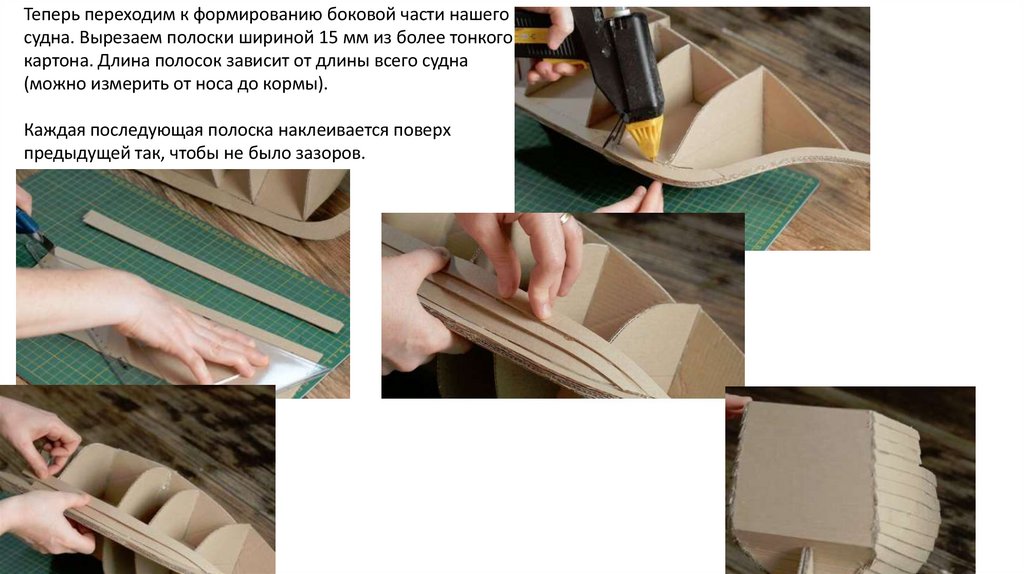 Теперь переходим к формированию боковой части нашего судна. Вырезаем полоски шириной 15 мм из более тонкого картона. Длина полосок зависит от длины всего судна (можно измерить от носа до кормы).

Каждая последующая полоска наклеивается поверх предыдущей так, чтобы не было зазоров.