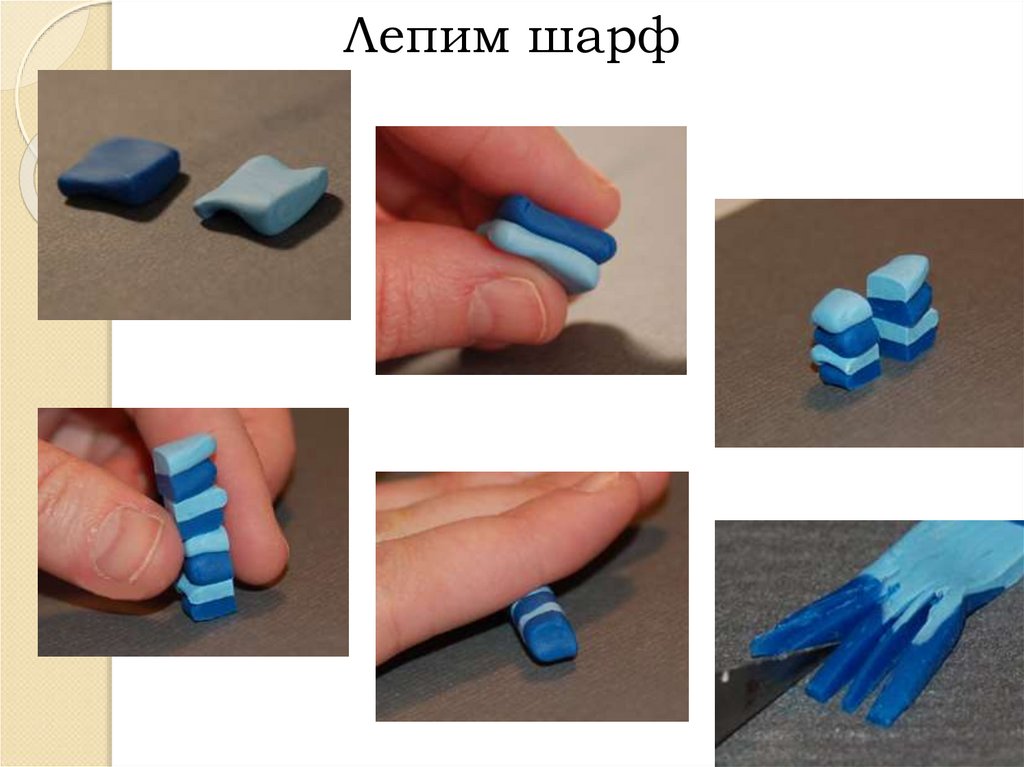 Лепим шарф