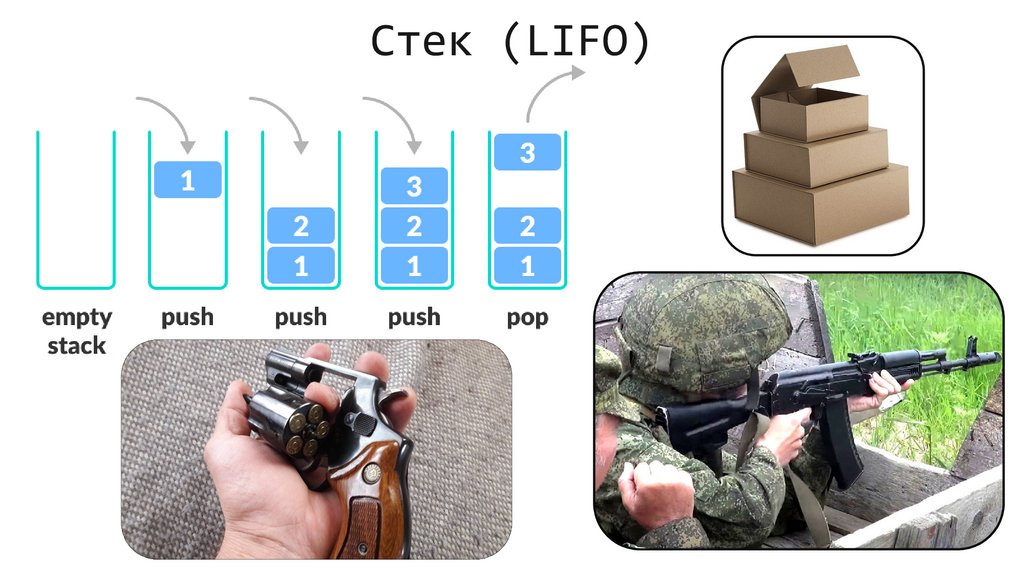 Стек (LIFO)

1

2
1

3
2
1

3

2
1

empty stack

push

push

push

pop