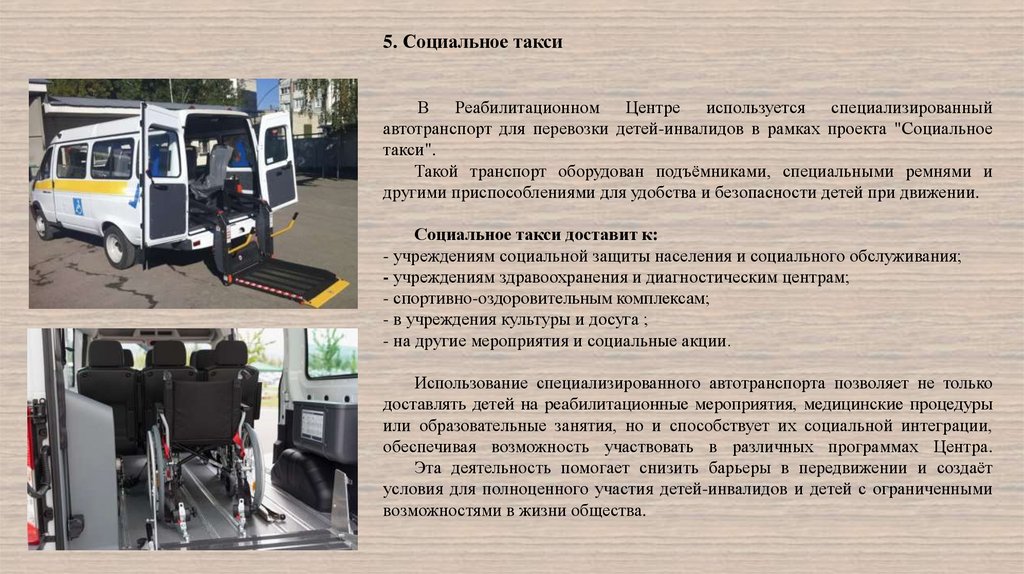 5. Социальное такси

В Реабилитационном Центре используется специализированный автотранспорт для перевозки детей-инвалидов в рамках проекта "Социальное такси".

Такой транспорт оборудован подъёмниками, специальными ремнями и другими приспособлениями для удобства и безопасности детей при движении.

Социальное такси доставит к:
- учреждениям социальной защиты населения и социального обслуживания;
- учреждениям здравоохранения и диагностическим центрам;
- спортивно-оздоровительным комплексам;
- в учреждения культуры и досуга ;
- на другие мероприятия и социальные акции.

Использование специализированного автотранспорта позволяет не только доставлять детей на реабилитационные мероприятия, медицинские процедуры или образовательные занятия, но и способствует их социальной интеграции, обеспечивая возможность участвовать в различных программах Центра.

Эта деятельность помогает снизить барьеры в передвижении и создаёт условия для полноценного участия детей-инвалидов и детей с ограниченными возможностями в жизни общества.