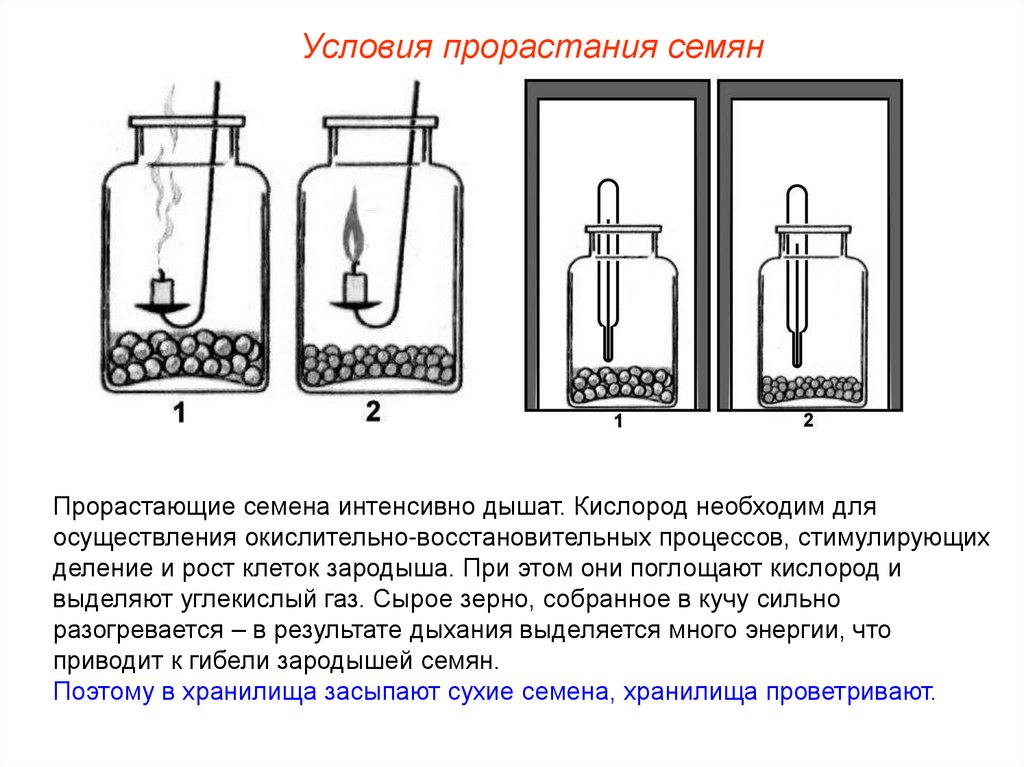 Условия прорастания семян

1

2

1

2

Прорастающие семена интенсивно дышат. Кислород необходим для осуществления окислительно-восстановительных процессов, стимулирующих деление и рост клеток зародыша. При этом они поглощают кислород и выделяют углекислый газ. Сырое зерно, собранное в кучу сильно разогревается – в результате дыхания выделяется много энергии, что приводит к гибели зародышей семян.
Поэтому в хранилища засыпают сухие семена, хранилища проветривают.