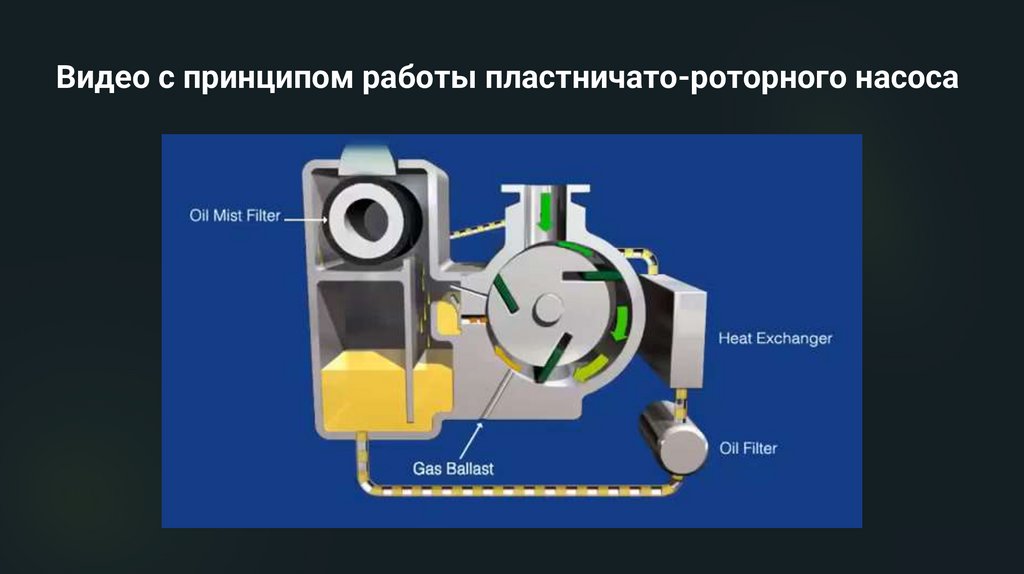 Видео с принципом работы пластничато-роторного насоса

Oil Mist Filter

Heat Exchanger

Oil Filter

Gas Ballast