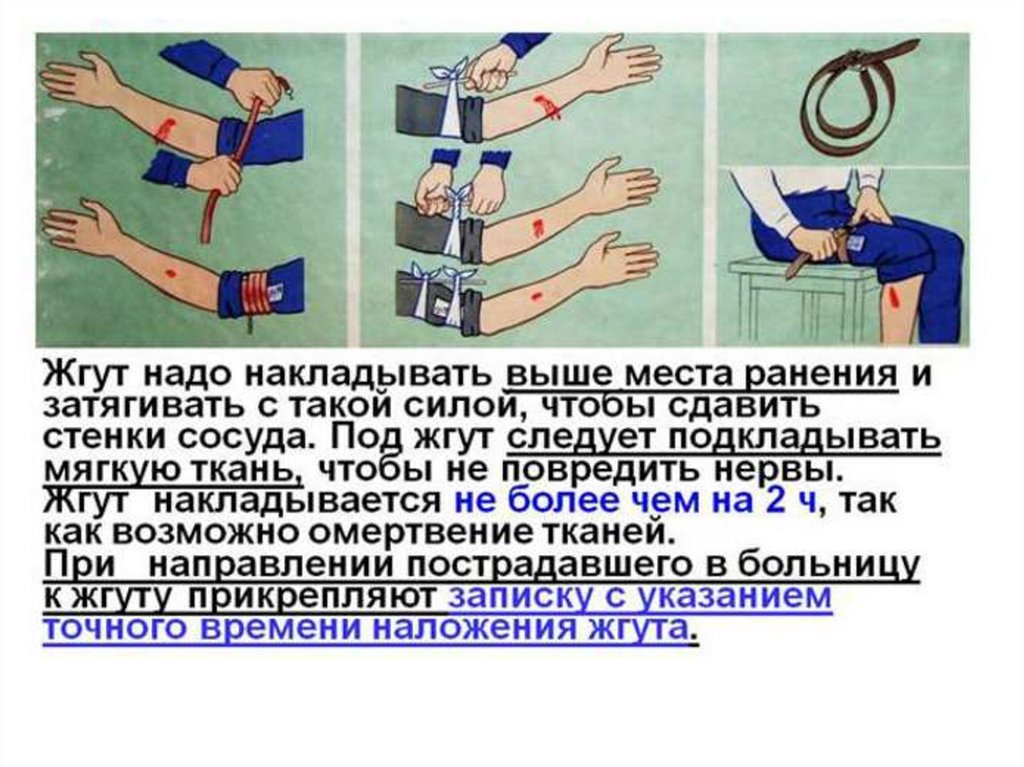 Жгут надо накладывать выше места ранения и затягивать с такой силой, чтобы сдавить стенки сосуда. Под жгут следует подкладывать мягкую ткань, чтобы не повредить нервы. Жгут накладывается не более чем на 2 ч, так как возможно омертвение тканей.
При направлении пострадавшего в больницу к жгуту прикрепляют записку с указанием точного времени наложения жгута.