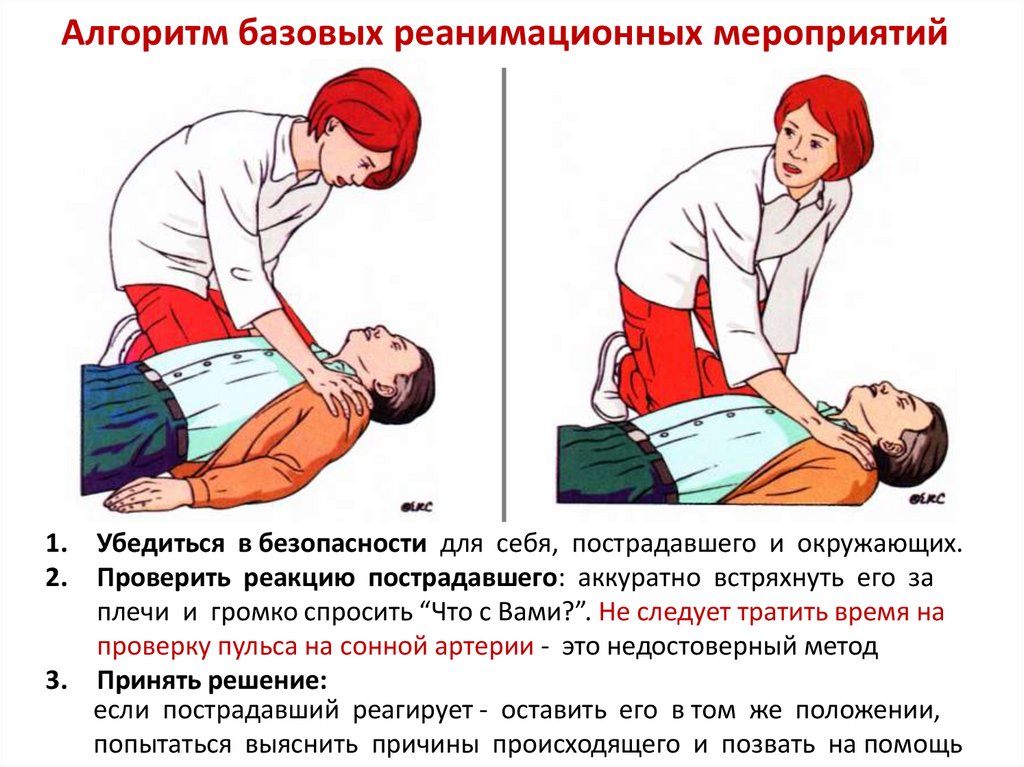 Алгоритм базовых реанимационных мероприятий

©ERC

©ERC

1. Убедиться в безопасности для себя, пострадавшего и окружающих.
2. Проверить реакцию пострадавшего: аккуратно встряхнуть его за плечи и громко спросить “Что с Вами?”. Не следует тратить время на проверку пульса на сонной артерии - это недостоверный метод
3. Принять решение:
если пострадавший реагирует - оставить его в том же положении, попытаться выяснить причины происходящего и позвать на помощь