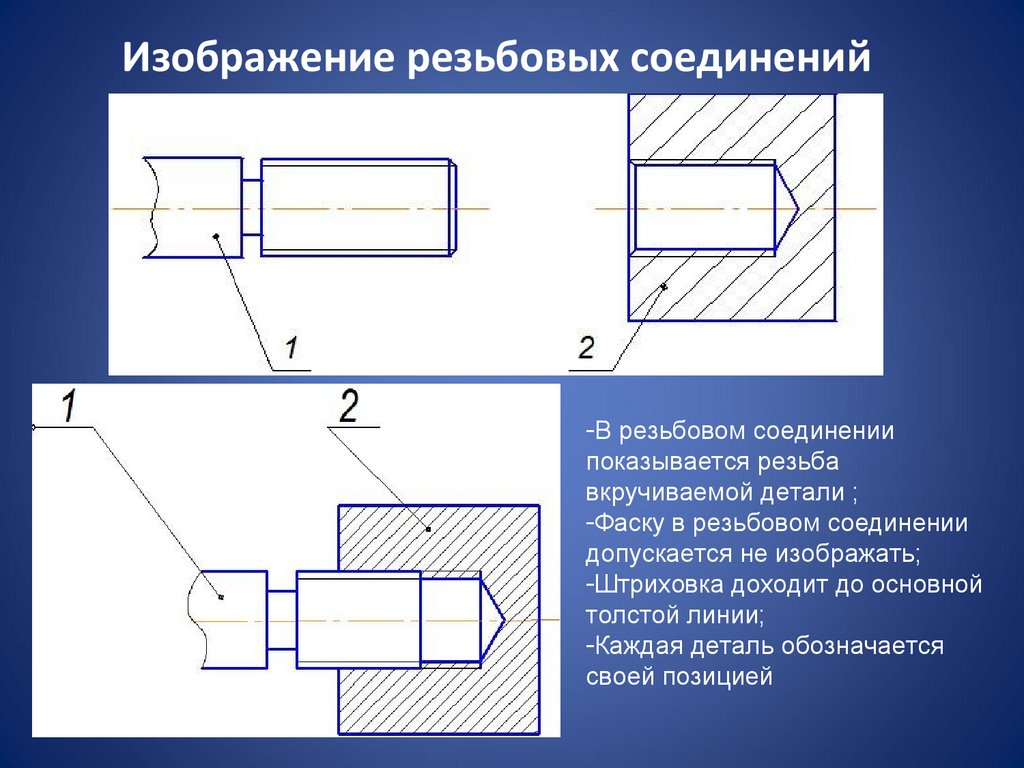 Изображение резьбовых соединений

1

2

1

2

-В резьбовом соединении показывается резьба вкручиваемой детали ;
-Фаску в резьбовом соединении допускается не изображать;
-Штриховка доходит до основной толстой линии;
-Каждая деталь обозначается своей позицией