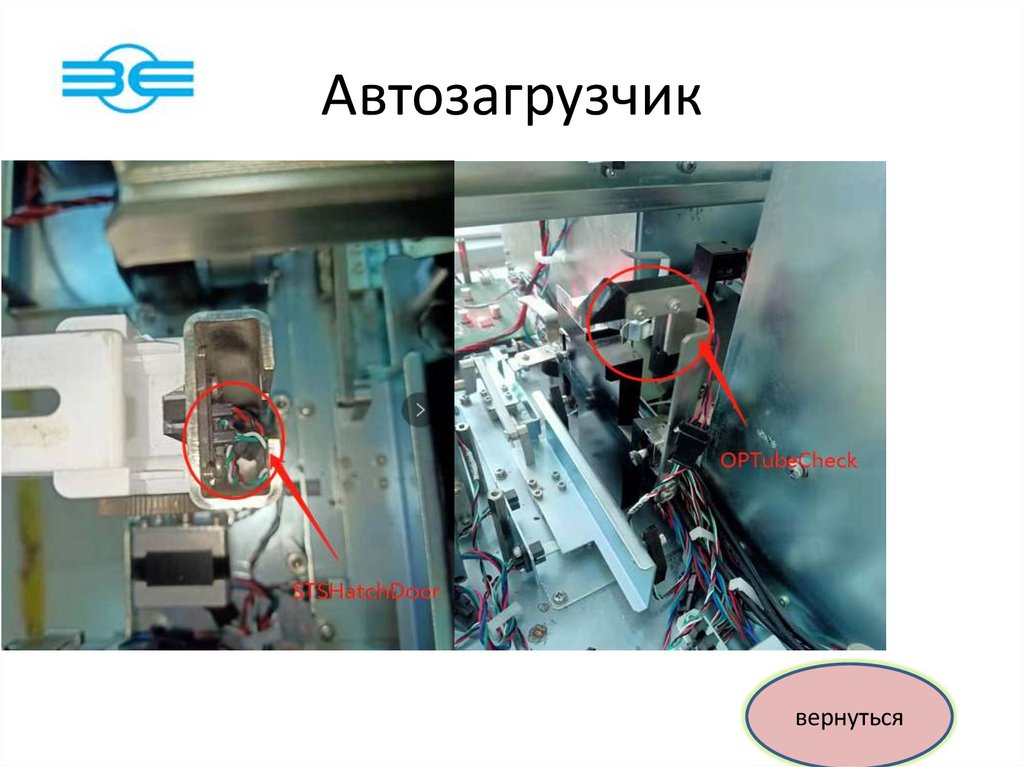 Автозагрузчик

STSHatchDoor

OPTubeCheck

вернуться