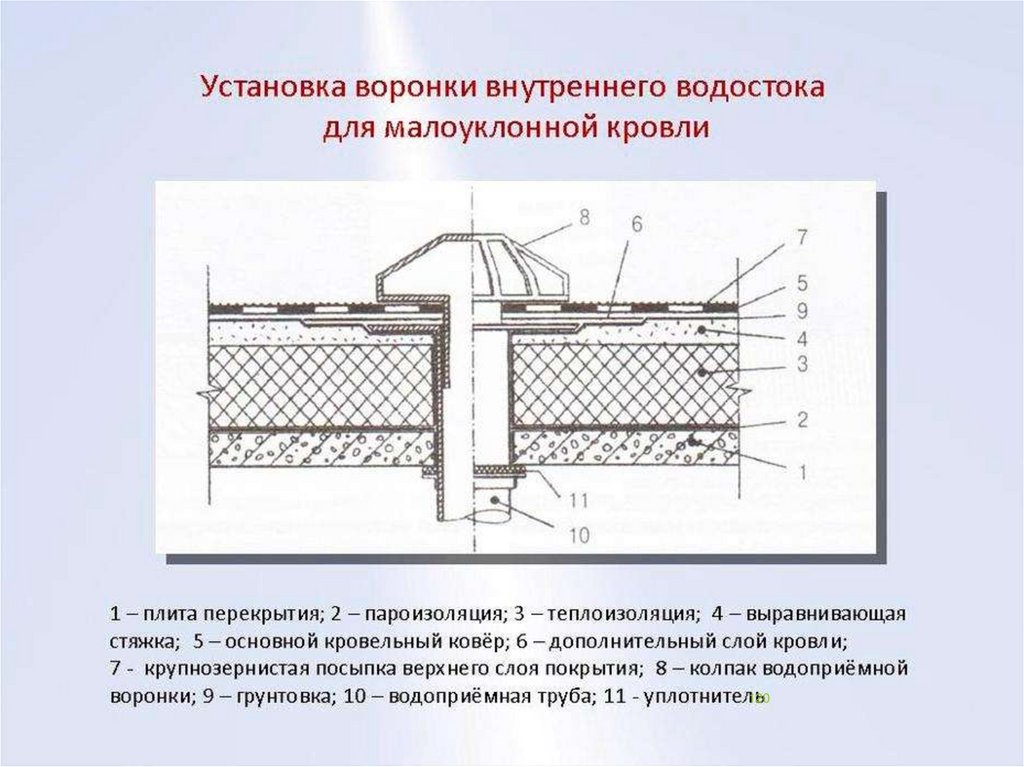 Установка воронки внутреннего водостока для малоуклонной кровли

8
6
7
5
9
4
3
2
1
11
10

1 – плита перекрытия; 2 – пароизоляция; 3 – теплоизоляция; 4 – выравнивающая стяжка; 5 – основной кровельный ковёр; 6 – дополнительный слой кровли; 7 - крупнозернистая посыпка верхнего слоя покрытия; 8 – колпак водоприёмной воронки; 9 – грунтовка; 10 – водоприёмная труба; 11 - уплотнитель