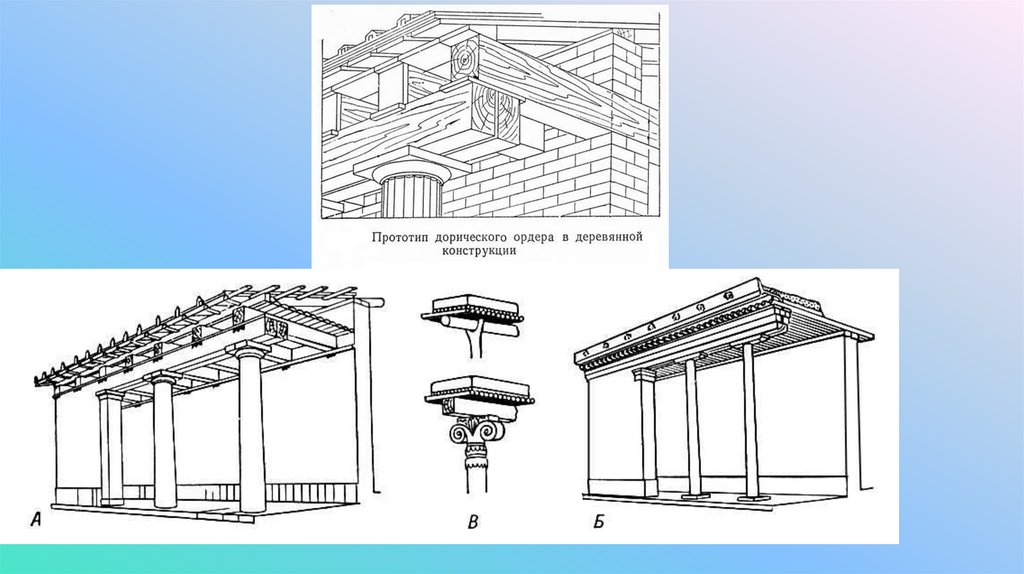 Прототип дорического ордера в деревянной конструкции

А

В

Б