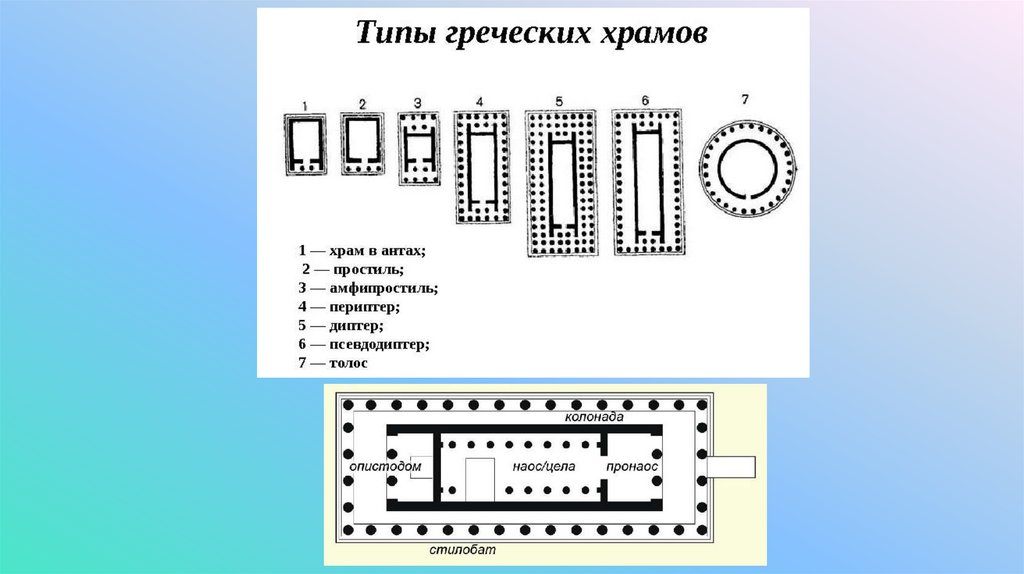 Типы греческих храмов

1 2 3 4 5 6 7

1 — храм в антах;
2 — простиль;
3 — амфипростиль;
4 — периптер;
5 — диптер;
6 — псевдодиптер;
7 — толос

колонада
опистодом
наос/цела
пронаос
стилобат