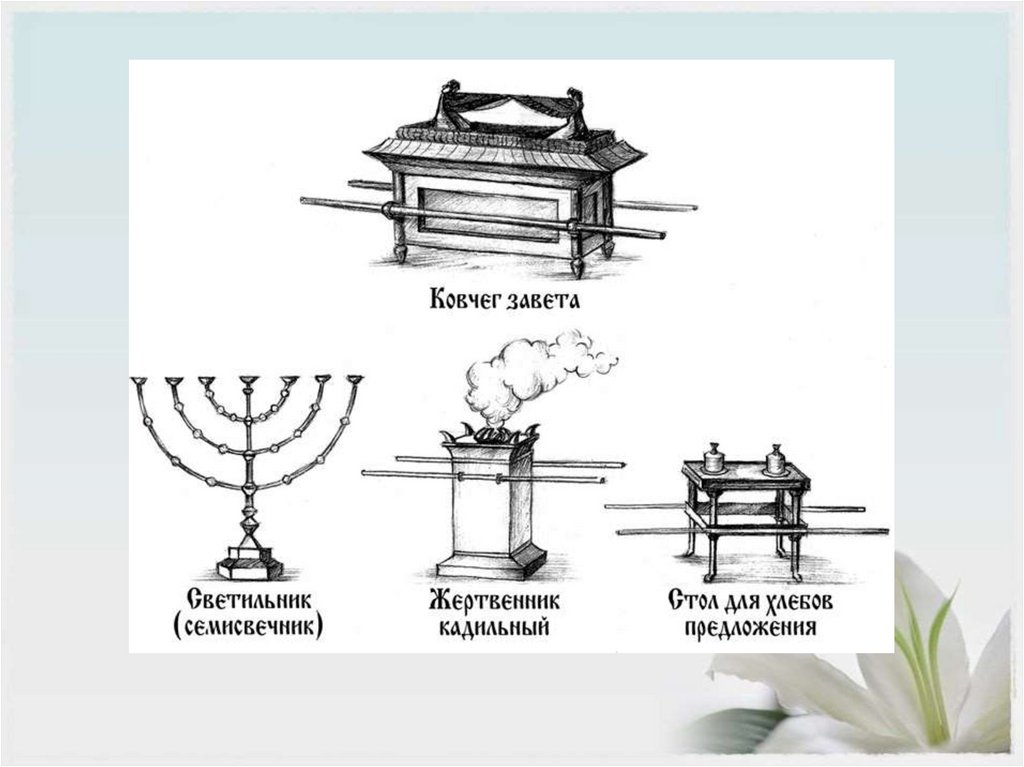 Ковчег завета

Светильник (семисвечник)

Жертвенник кадильный

Стол для хлебов предложения