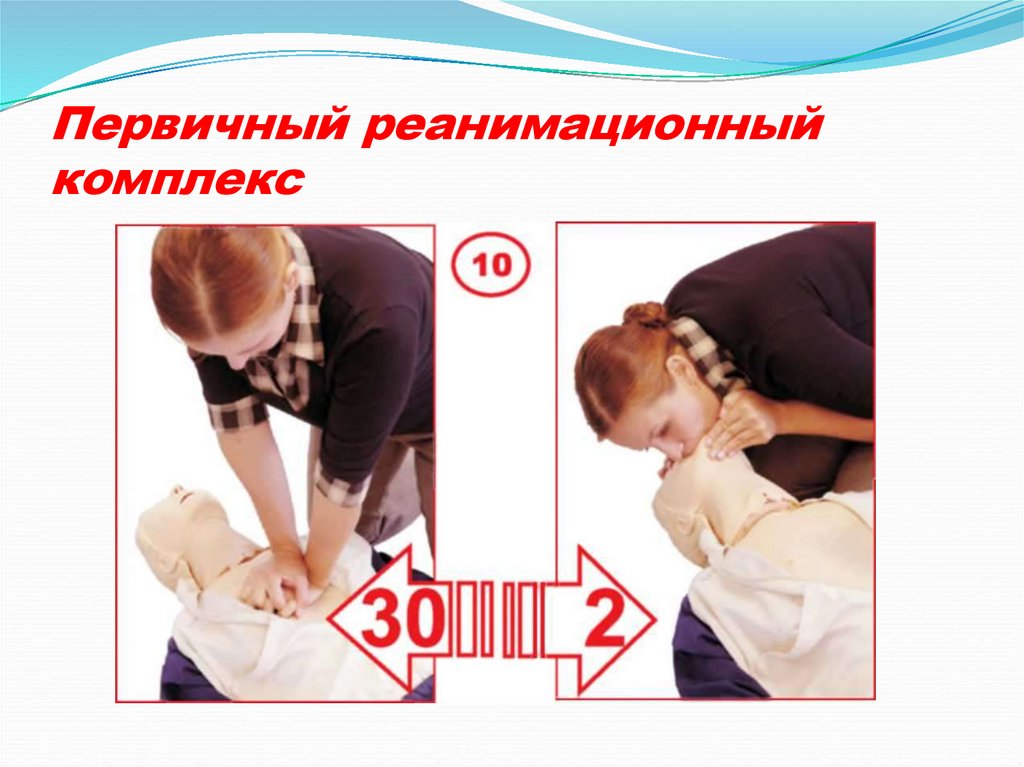 Первичный реанимационный комплекс

10

30

2