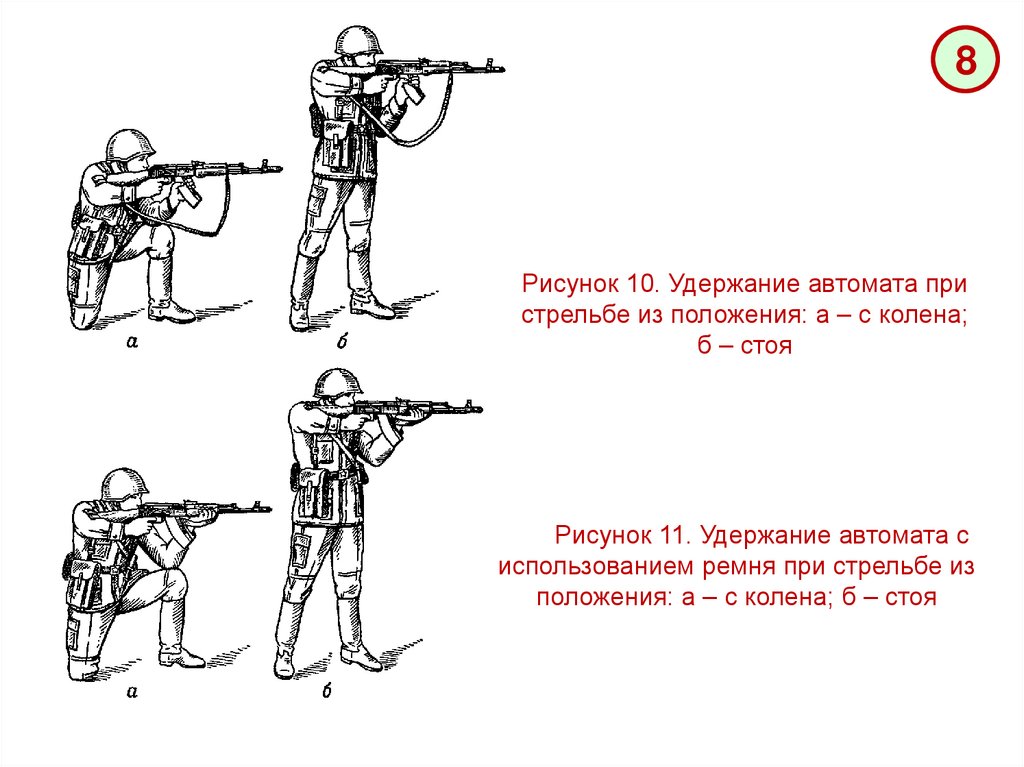 8

а

б

Рисунок 10. Удержание автомата при стрельбе из положения: а – с колена; б – стоя

а

б

Рисунок 11. Удержание автомата с использованием ремня при стрельбе из положения: а – с колена; б – стоя