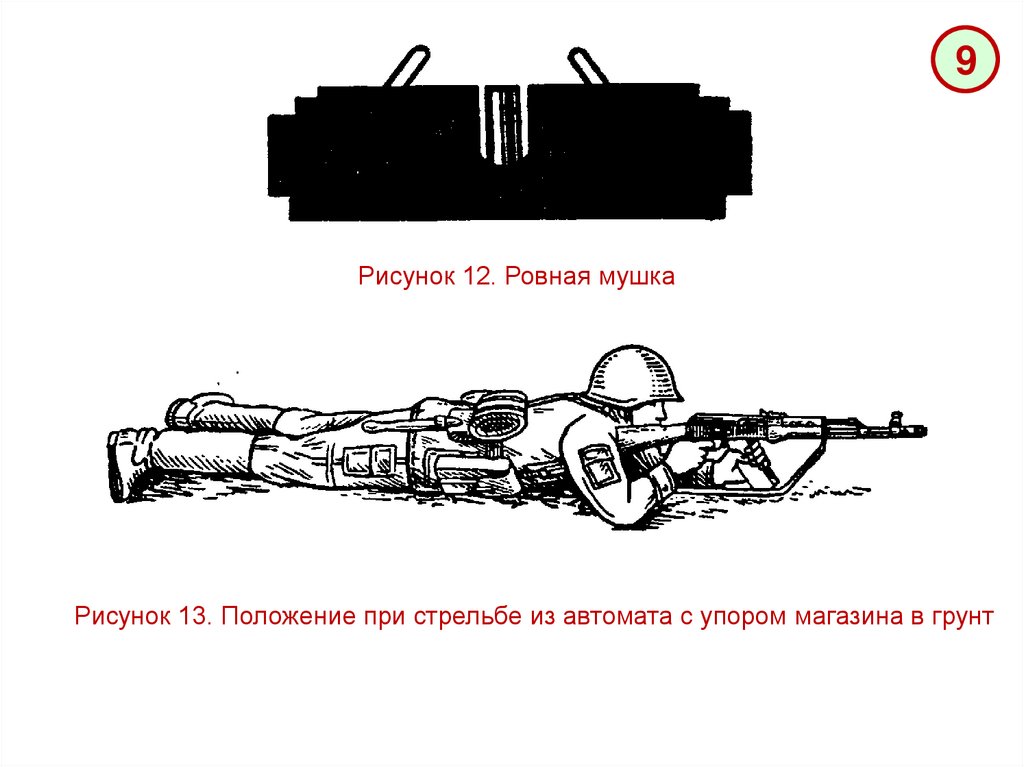 9

Рисунок 12. Ровная мушка

Рисунок 13. Положение при стрельбе из автомата с упором магазина в грунт