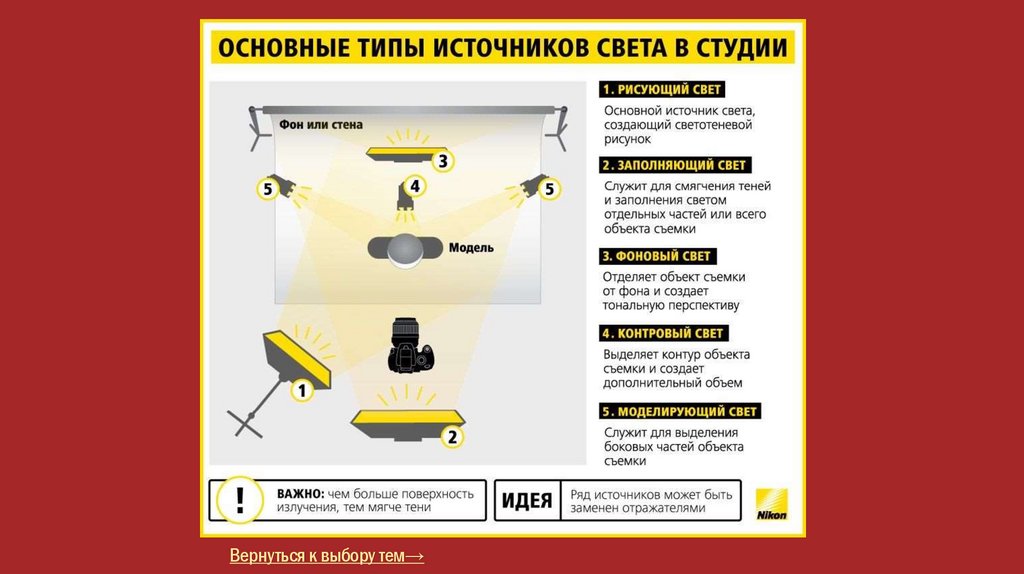 ОСНОВНЫЕ ТИПЫ ИСТОЧНИКОВ СВЕТА В СТУДИИ

Фон или стена

3

5

4

5

Модель

1

2

1. РИСУЮЩИЙ СВЕТ
Основной источник света, создающий светотеневой рисунок

2. ЗАПОЛНЯЮЩИЙ СВЕТ
Служит для смягчения теней и заполнения светом отдельных частей или всего объекта съемки

3. ФОНОВЫЙ СВЕТ
Отделяет объект съемки от фона и создает тональную перспективу

4. КОНТРОВЫЙ СВЕТ
Выделяет контур объекта съемки и создает дополнительный объем

5. МОДЕЛИРУЮЩИЙ СВЕТ
Служит для выделения боковых частей объекта съемки

!

ВАЖНО: чем больше поверхность излучения, тем мягче тени

ИДЕЯ

Ряд источников может быть заменен отражателями

Nikon

Вернуться к выбору тем→