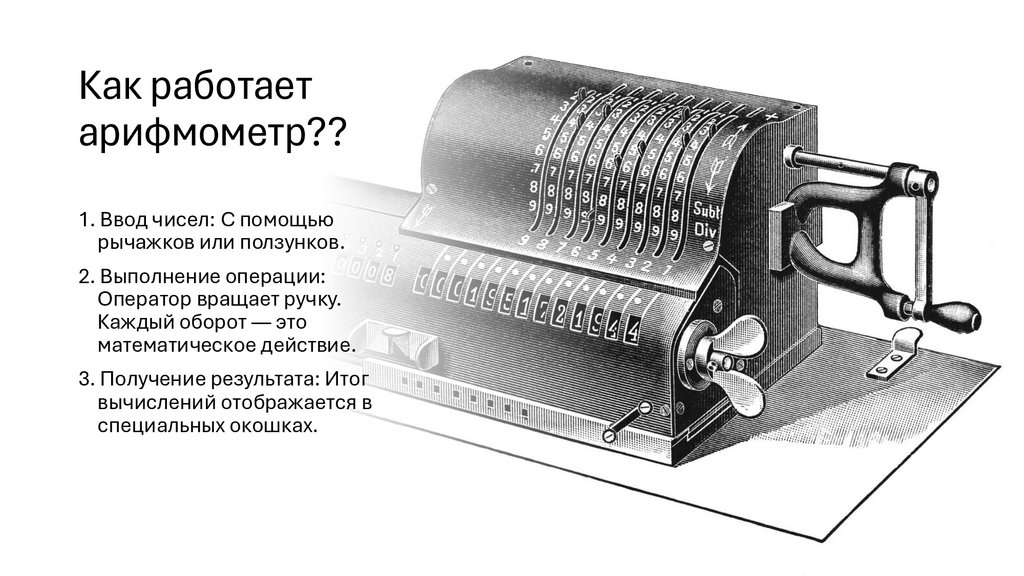 Как работает арифмометр??

1. Ввод чисел: С помощью рычажков или ползунков.

2. Выполнение операции: Оператор вращает ручку. Каждый оборот — это математическое действие.

3. Получение результата: Итог вычислений отображается в специальных окошках.

Subt
Div