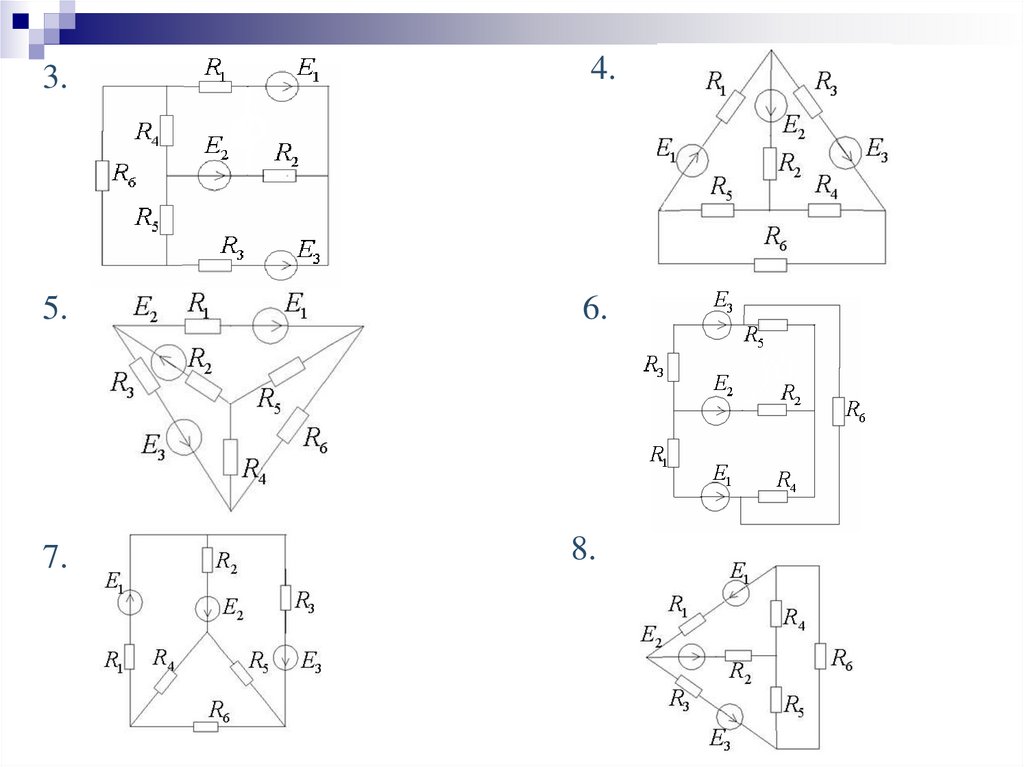 3.

$R_1$ $E_1$ $R_4$ $E_2$ $R_2$ $R_6$ $R_5$ $R_3$ $E_3$

4.

$R_1$ $R_3$ $E_2$ $E_1$ $R_2$ $E_3$ $R_5$ $R_4$ $R_6$

5.

$E_2$ $R_1$ $E_1$ $R_2$ $R_3$ $R_5$ $E_3$ $R_6$ $R_4$

6.

$E_3$ $R_5$ $R_3$ $E_2$ $R_2$ $R_6$ $R_1$ $E_1$ $R_4$

7.

$R_2$ $E_1$ $E_2$ $R_3$ $R_1$ $R_4$ $R_5$ $E_3$ $R_6$

8.

$E_1$ $R_1$ $R_4$ $E_2$ $R_2$ $R_6$ $R_3$ $R_5$ $E_3$