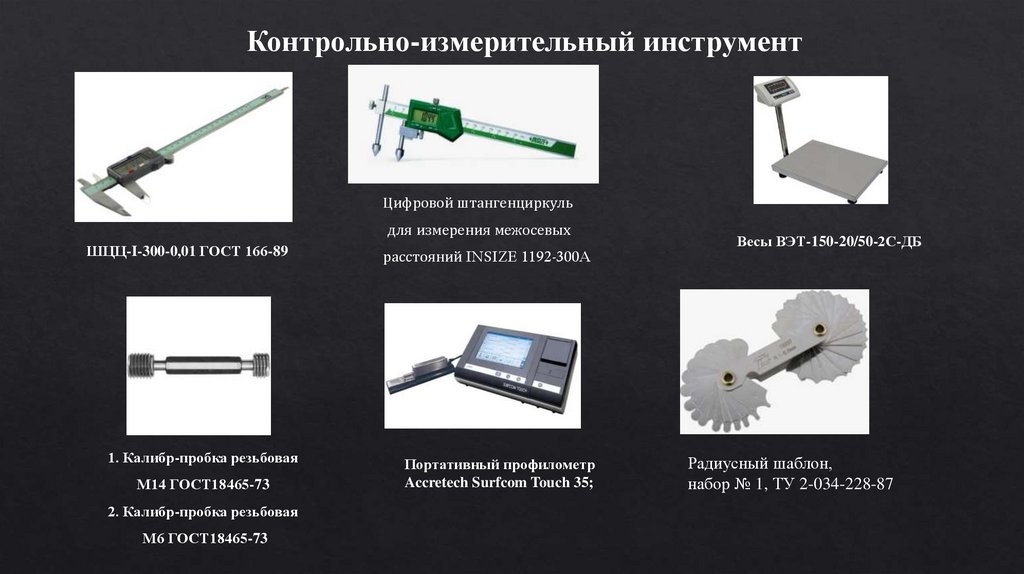 Контрольно-измерительный инструмент

ШЦЦ-I-300-0,01 ГОСТ 166-89

Цифровой штангенциркуль для измерения межосевых расстояний INSIZE 1192-300A

Весы ВЭТ-150-20/50-2С-ДБ

1. Калибр-пробка резьбовая М14 ГОСТ18465-73

2. Калибр-пробка резьбовая М6 ГОСТ18465-73

Портативный профилометр Accretech Surfcom Touch 35;

Радиусный шаблон, набор № 1, ТУ 2-034-228-87